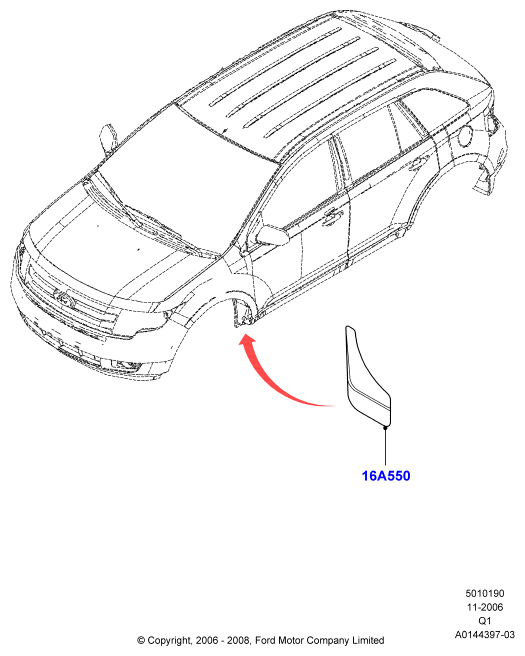 16A550

5010190
11-2006
Q1
A0144397-03

© Copyright, 2006 - 2008, Ford Motor Company Limited