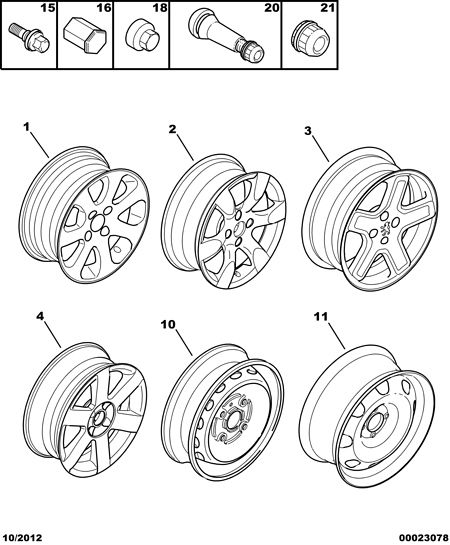 15 16 18 20 21

1 2 3

4 10 11

10/2012

00023078