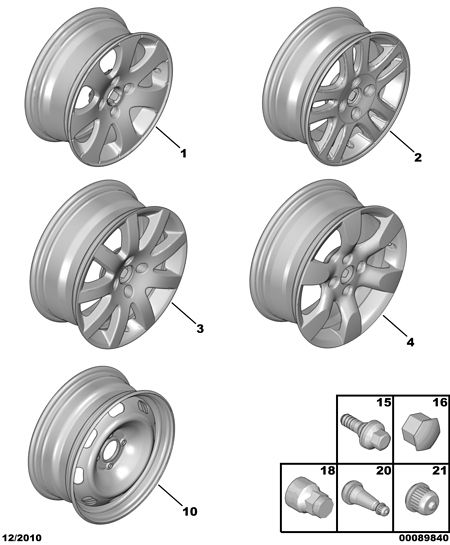 1
2
3
4
10
15
16
18
20
21
12/2010
00089840