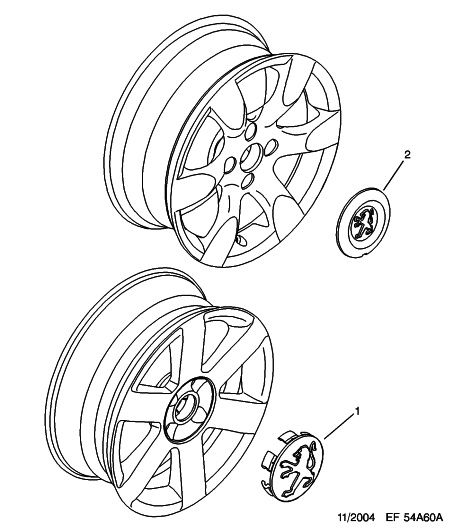 2

1

11/2004 EF 54A60A