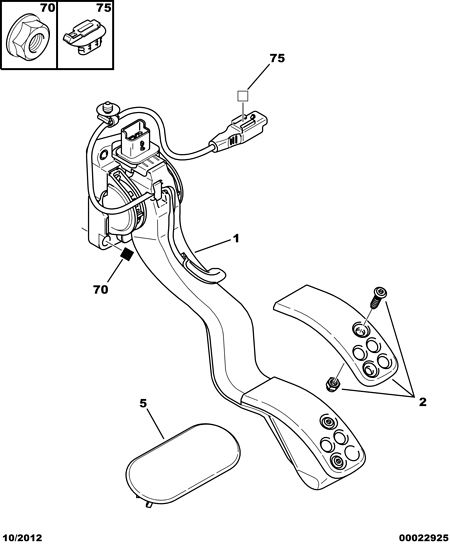 70
75
75
1
70
2
5
10/2012
00022925