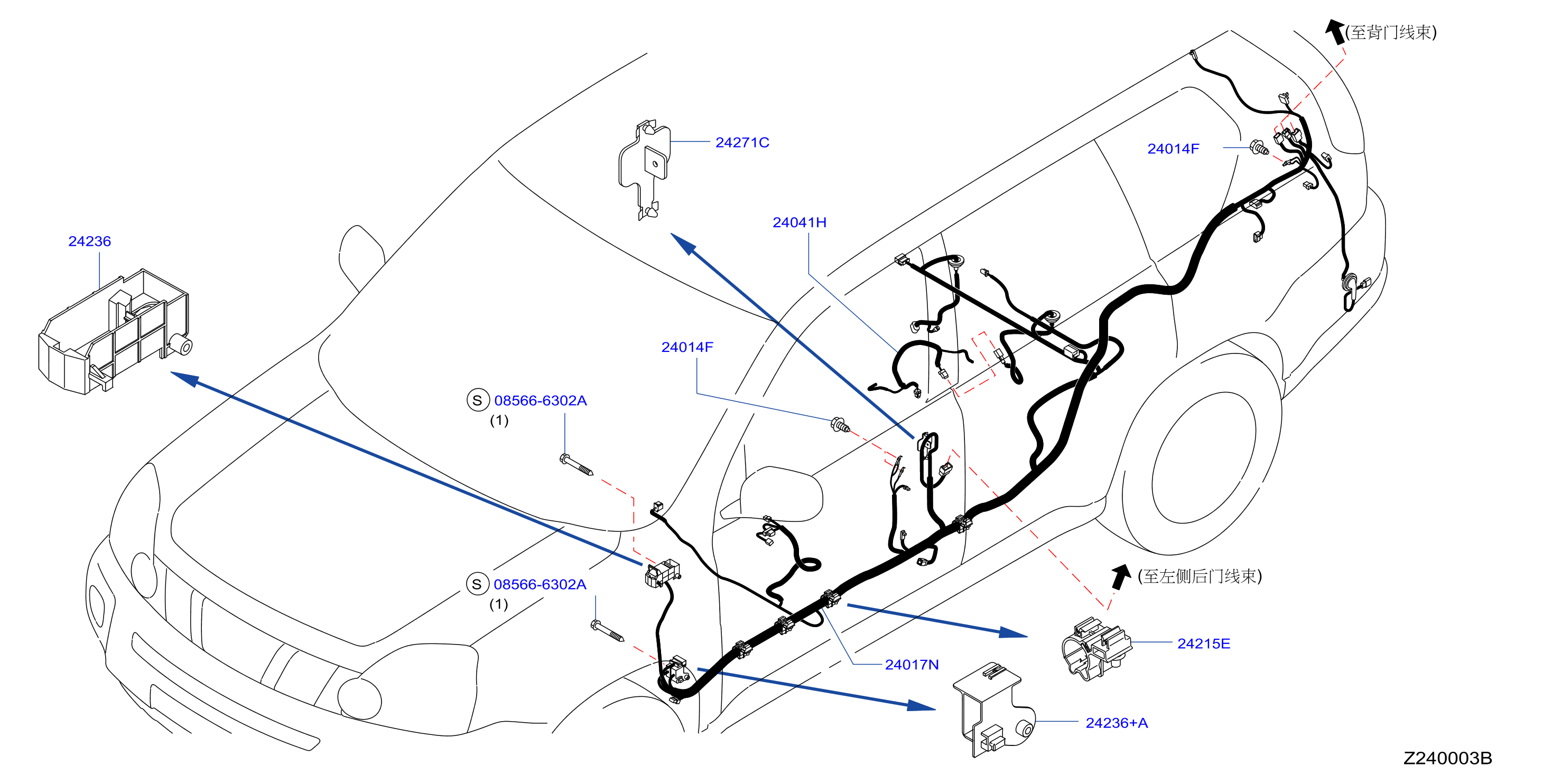 (至背门线束)

24271C

24014F

24041H

24236

24014F

S 08566-6302A
(1)

S 08566-6302A
(1)

(至左侧后门线束)

24215E

24017N

24236+A

Z240003B