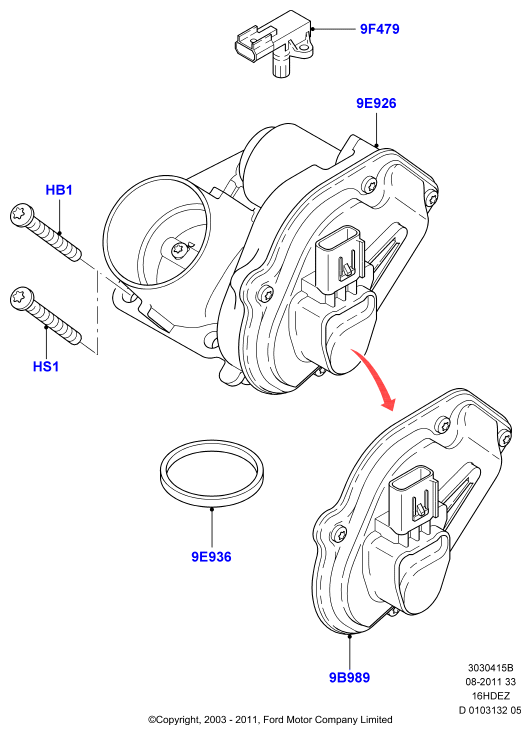 9F479

9E926

HB1

HS1

9E936

9B989

3030415B
08-2011 33
16HDEZ
D 0103132 05

©Copyright, 2003 - 2011, Ford Motor Company Limited