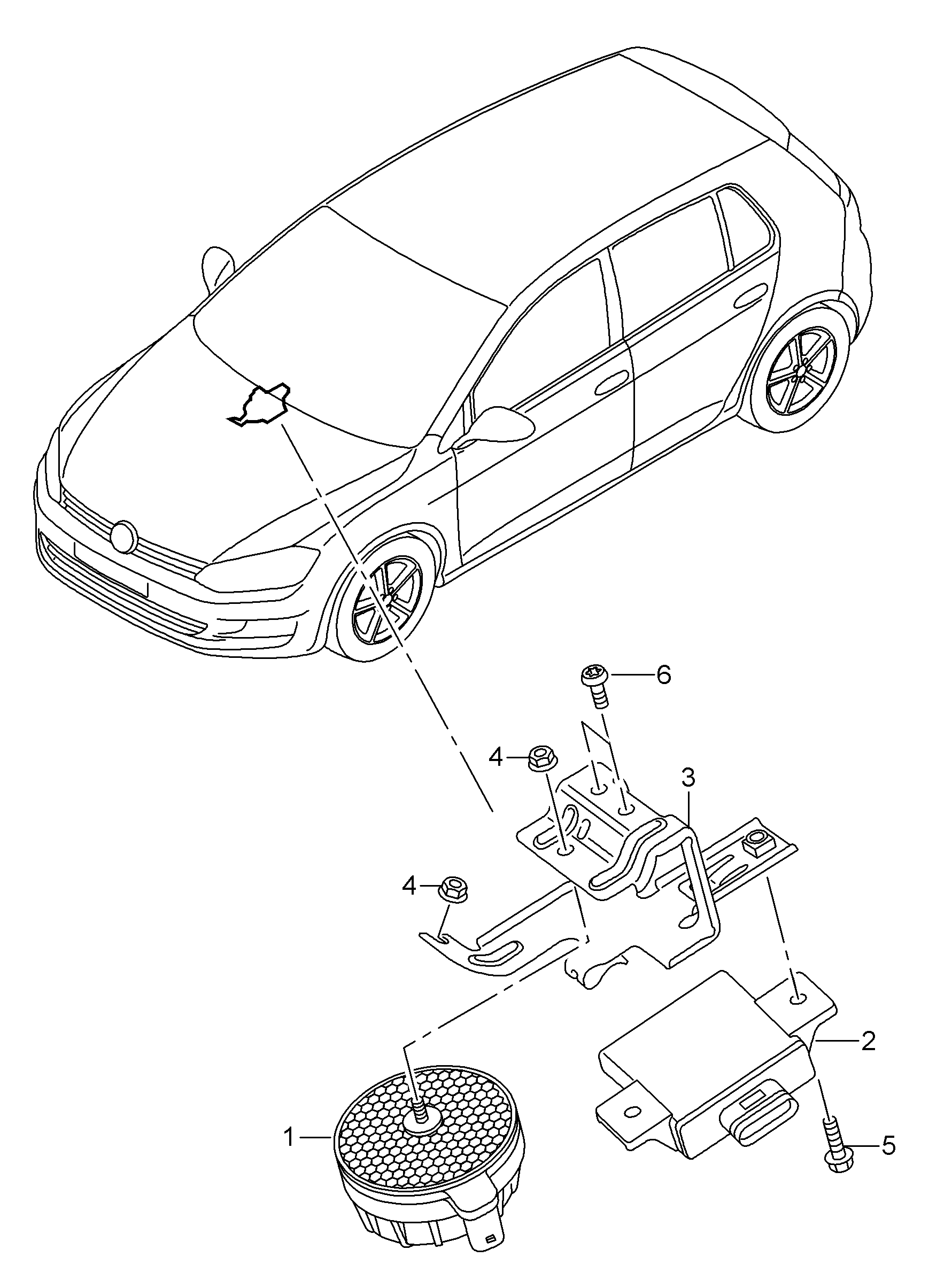 6
4
3
4
2
1
5