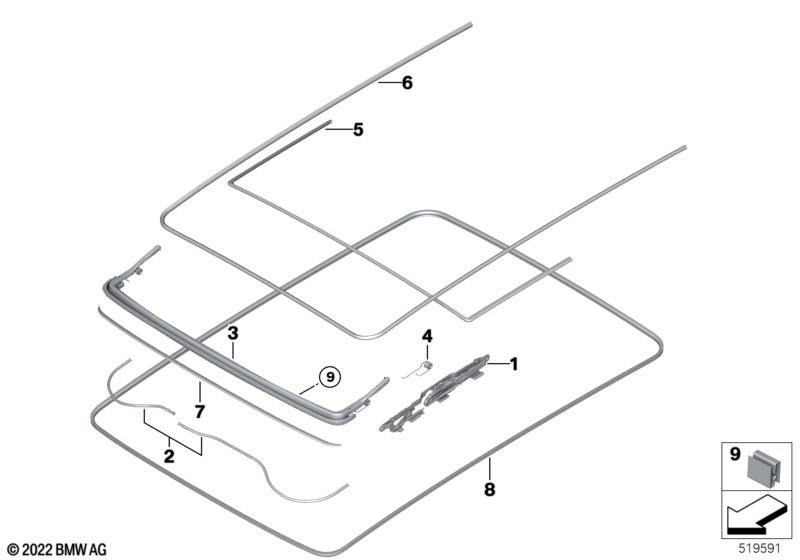 6
5
3
4
1
9
7
2
8
9
© 2022 BMW AG
519591