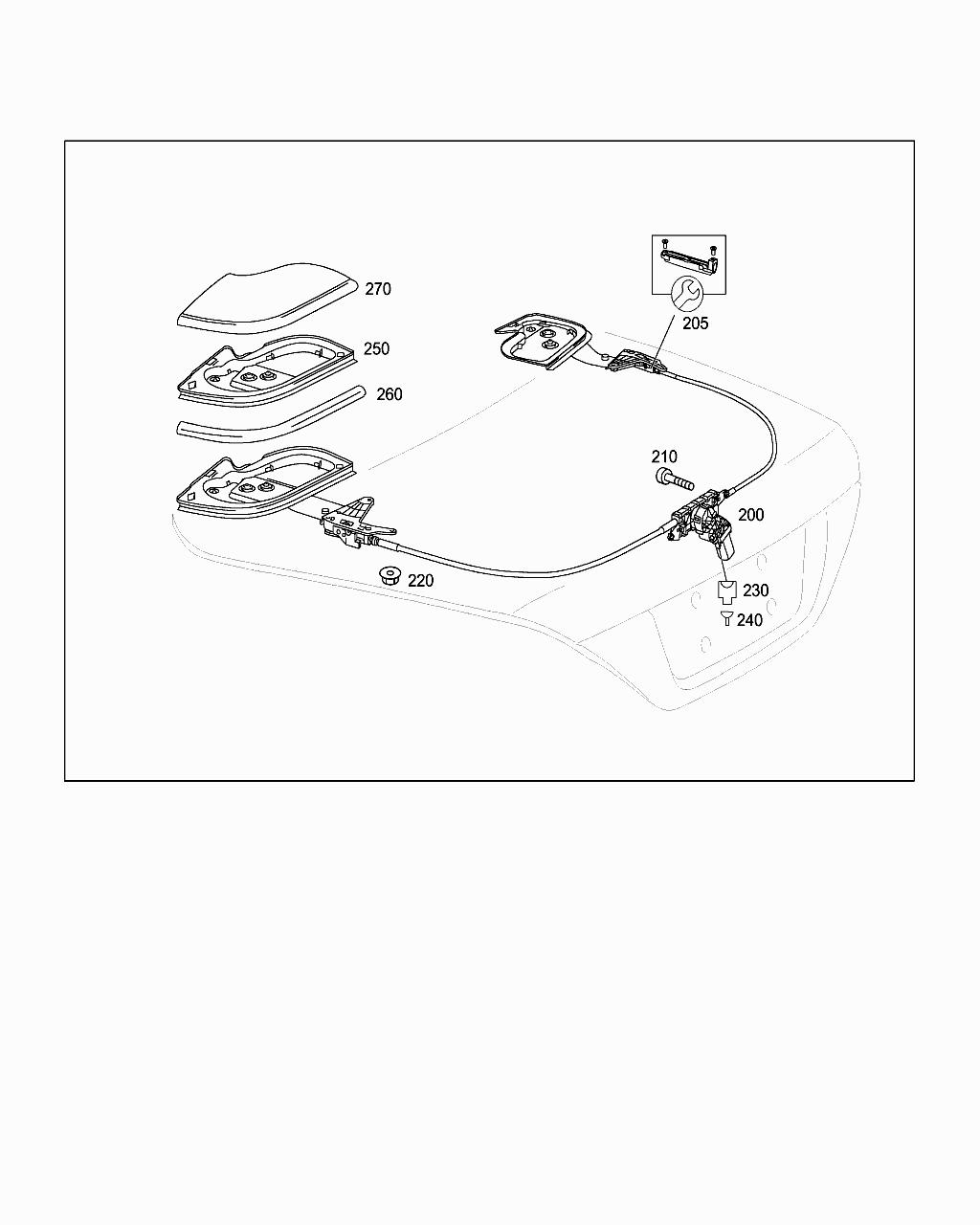 270
250
260
205
210
200
220
230
240