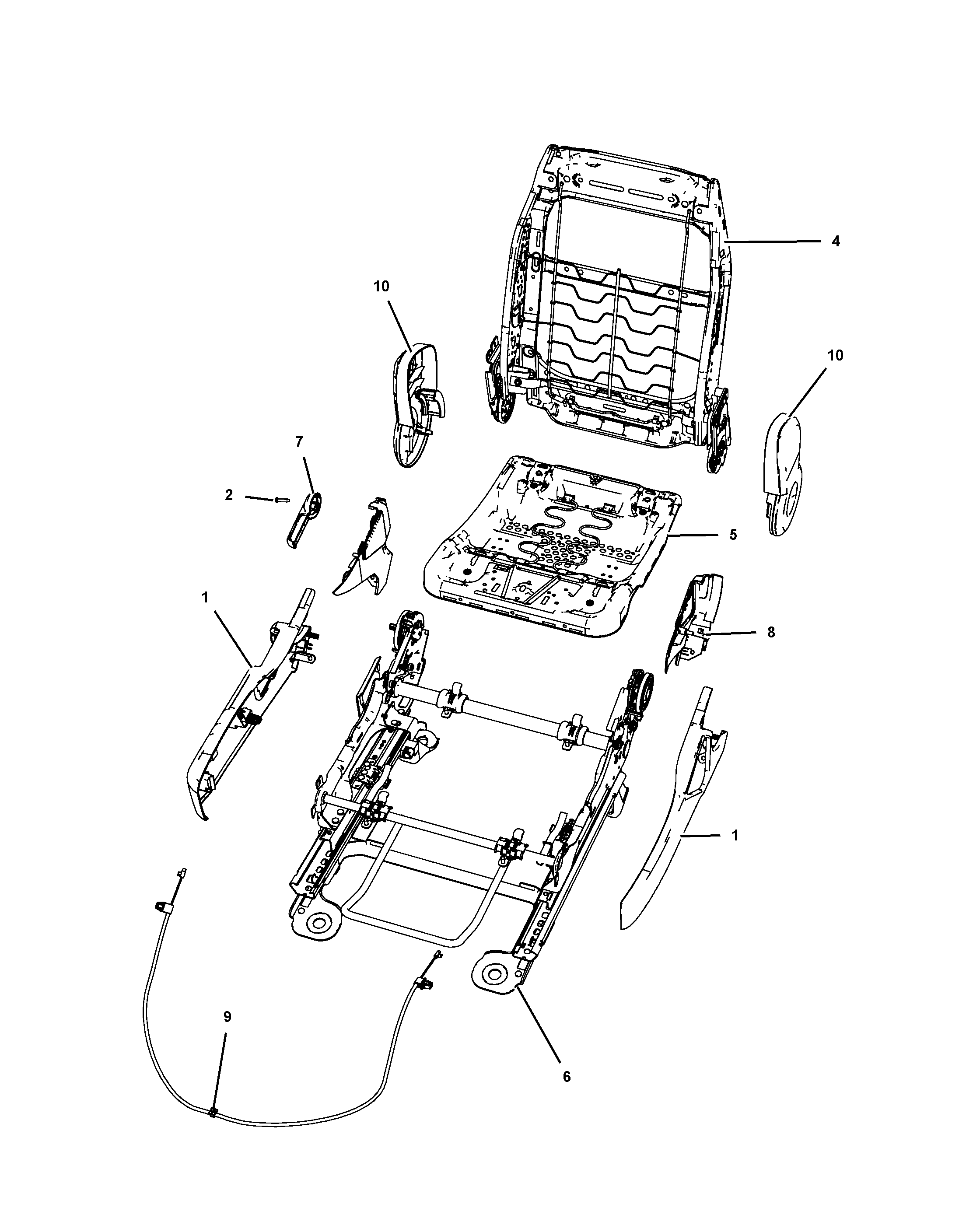 4
10
10
7
2
5
1
8
1
9
6