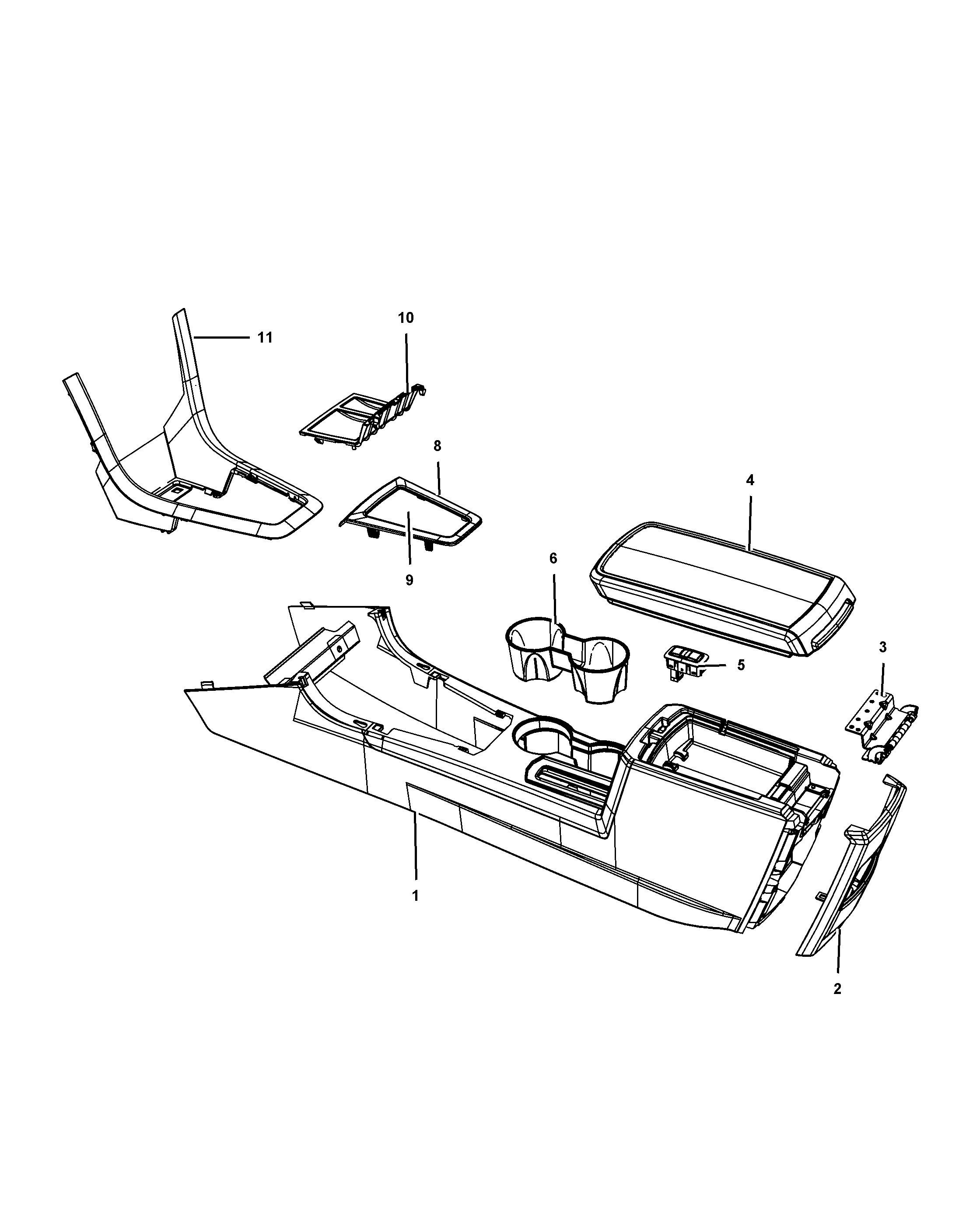 10
11
8
4
9
6
3
5
1
2