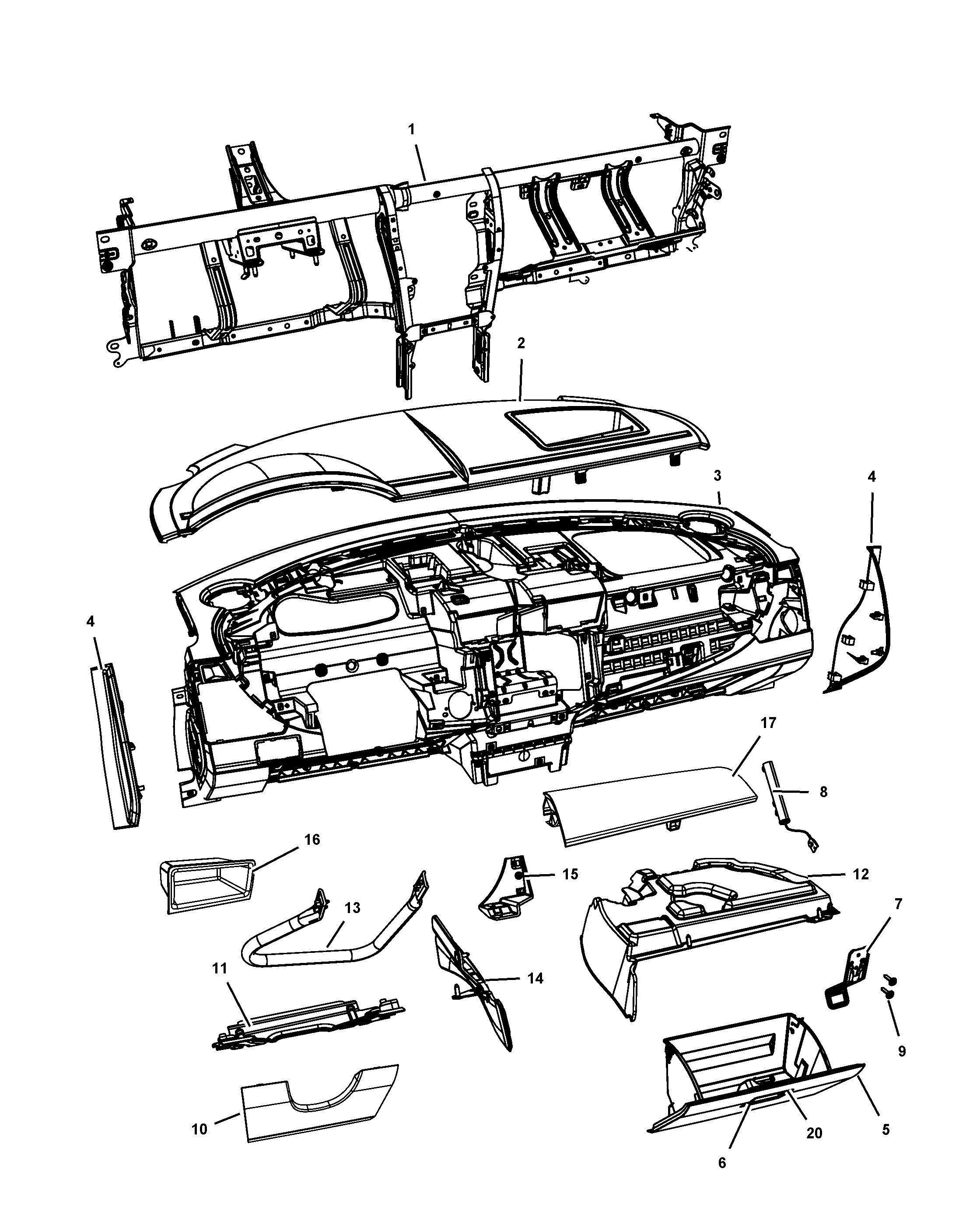 1
2
3
4
4
17
8
16
15
12
13
7
11
14
9
10
20
5
6