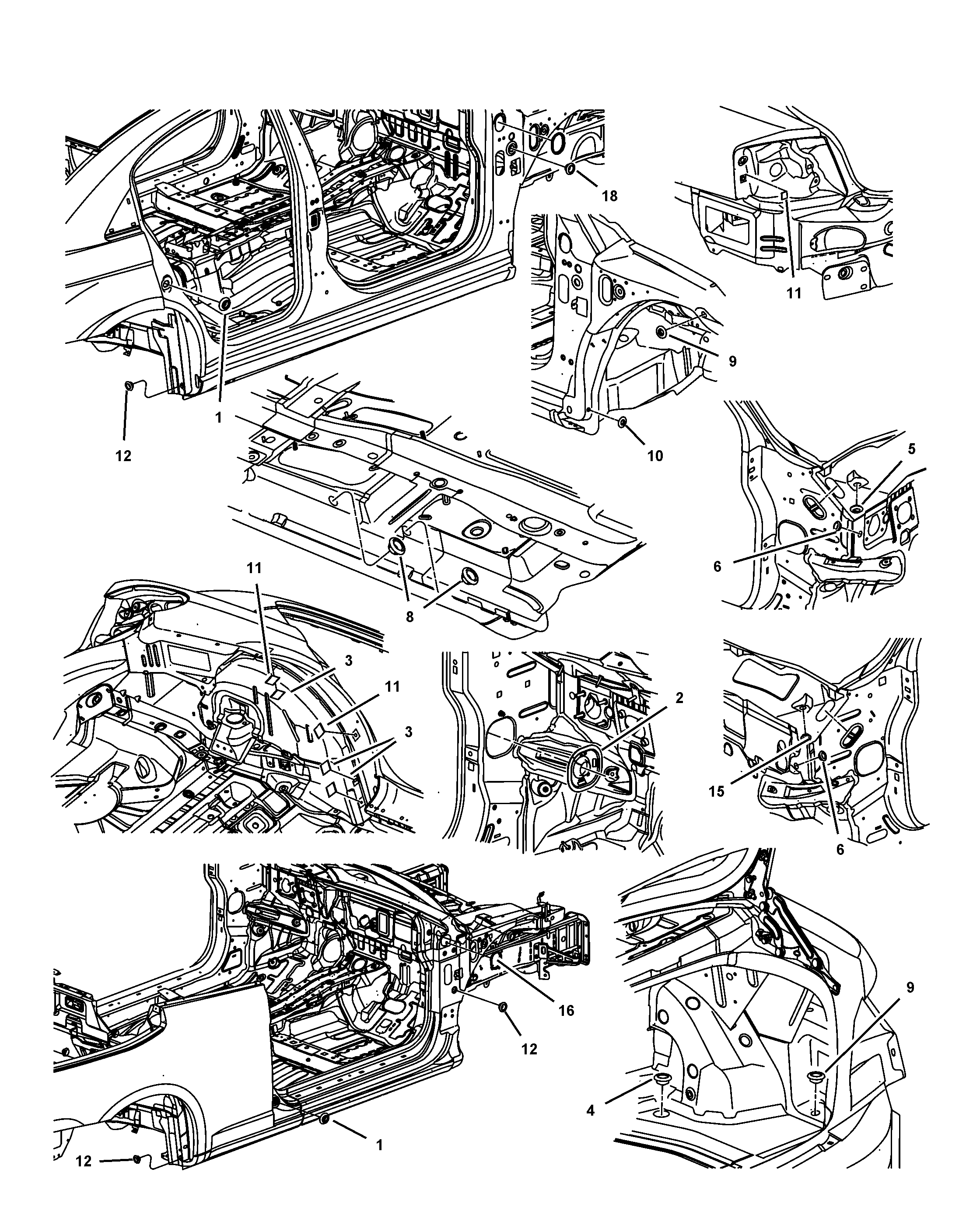 18
11
9
1
12
10
5
6
11
8
3
11
3
2
15
6
16
12
9
4
1
12