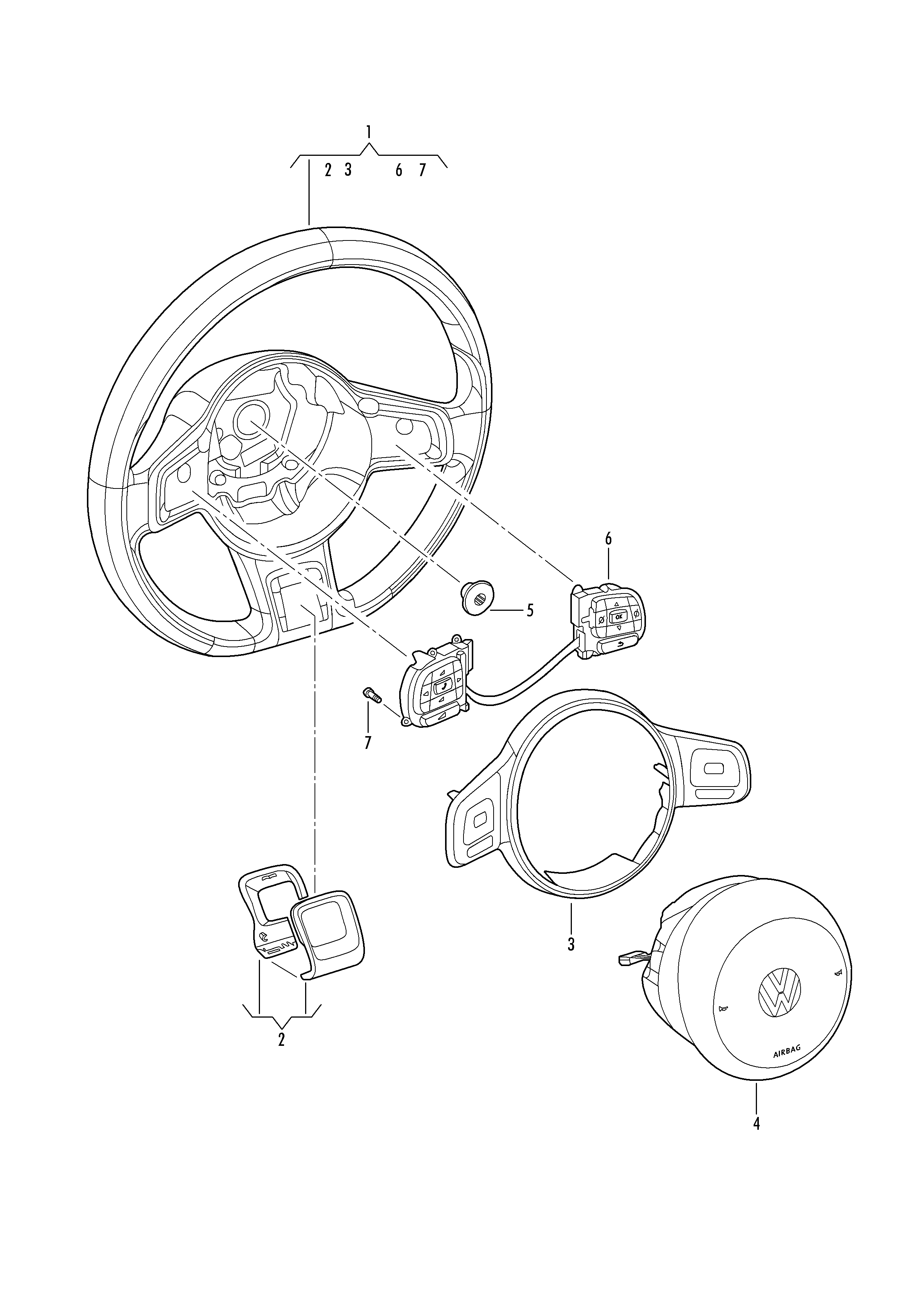 1
2 3 6 7
6
OK
5
7
3
2
AIRBAG
4