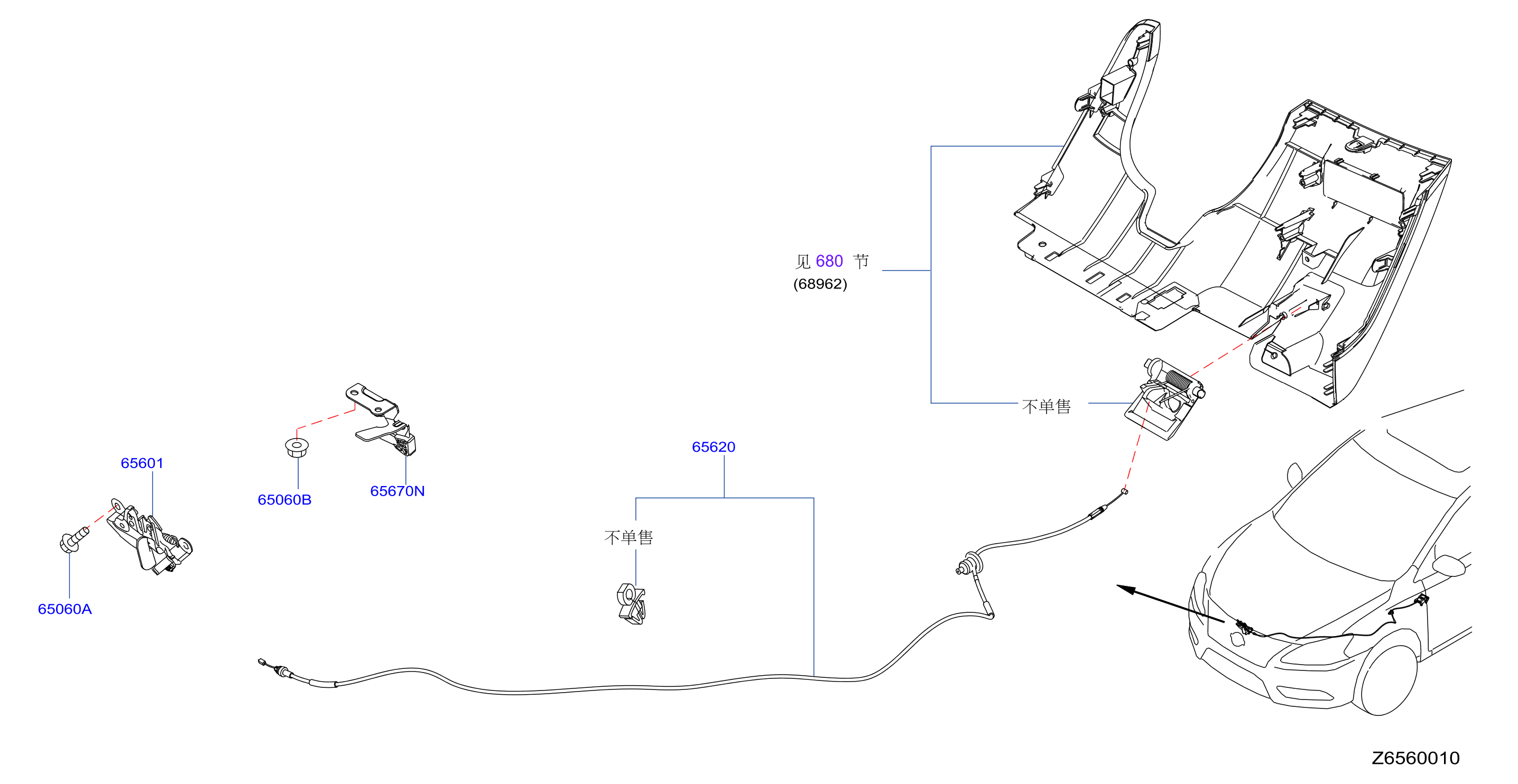 见 680 节
(68962)

不单售

65620

65601

65060B

65670N

不单售

65060A

Z6560010