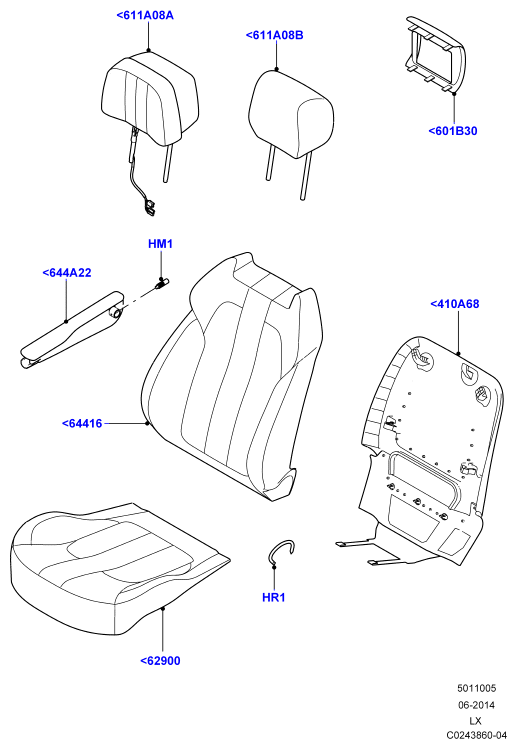 <611A08A

<611A08B

<601B30

HM1

<644A22

<410A68

<64416

HR1

<62900

5011005
06-2014
LX
C0243860-04