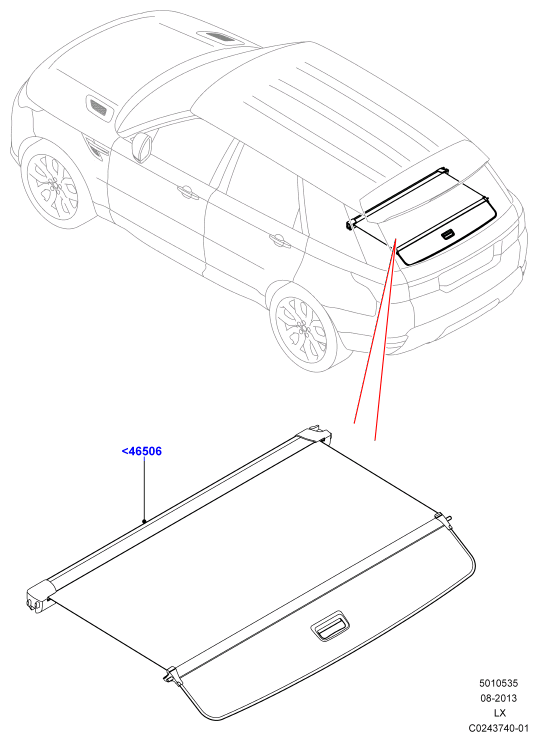 <46506

5010535
08-2013
LX
C0243740-01