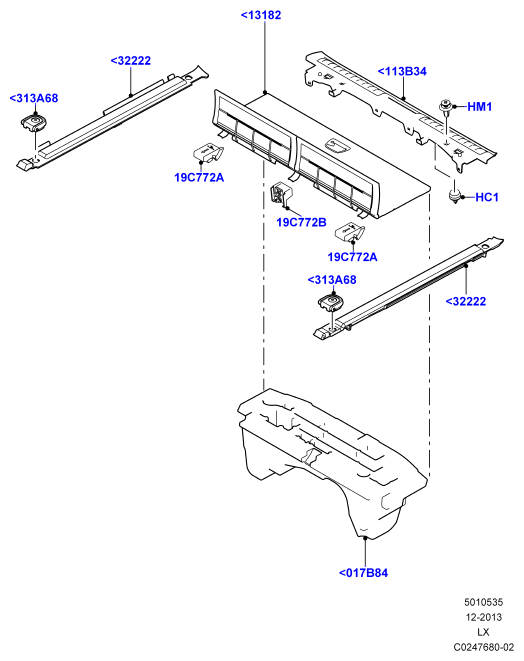 <13182
<32222
<113B34
<313A68
HM1
19C772A
HC1
19C772B
19C772A
<313A68
<32222
<017B84

5010535
12-2013
LX
C0247680-02