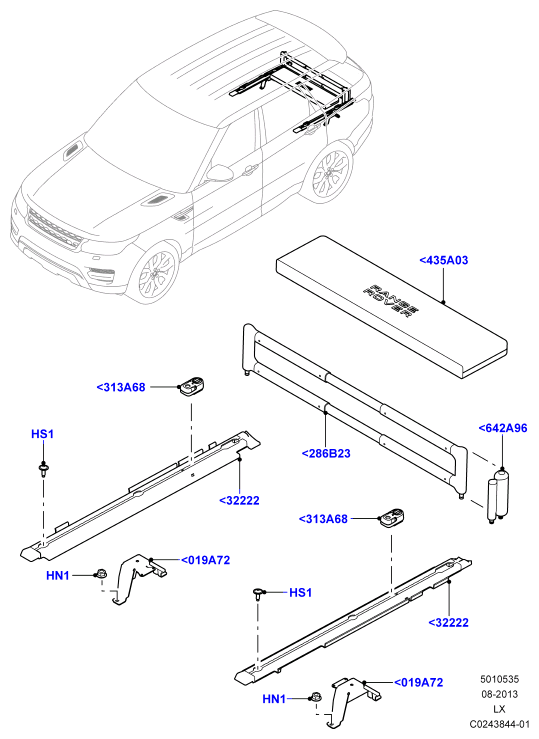 <435A03

RANGE ROVER

<313A68

HS1

<286B23

<642A96

<32222

<313A68

<019A72

HN1

HS1

<32222

<019A72

HN1

5010535
08-2013
LX
C0243844-01