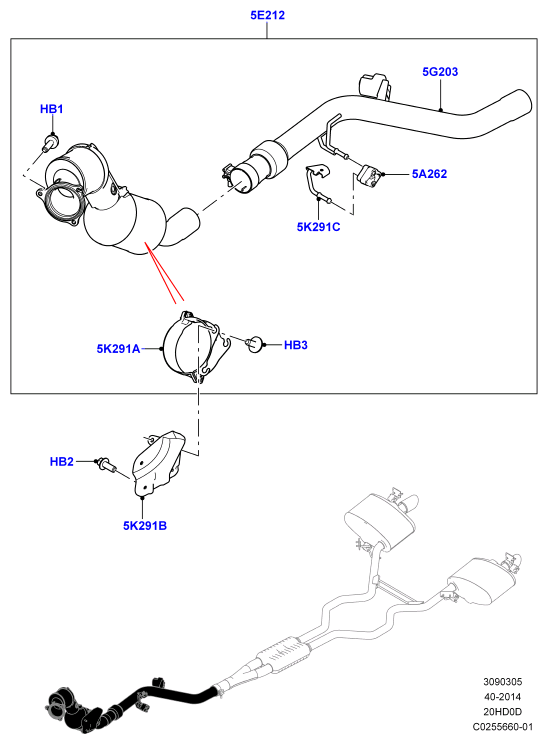 5E212

5G203

HB1

5A262

5K291C

5K291A

HB3

HB2

5K291B

3090305
40-2014
20HD0D
C0255660-01