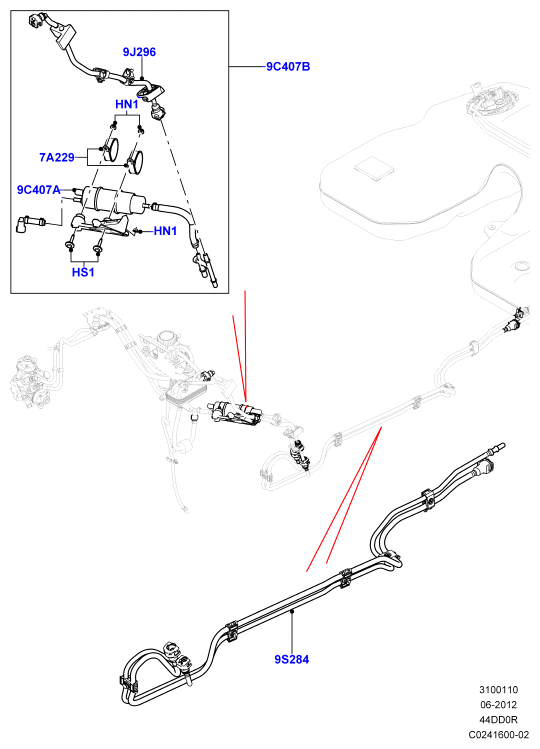 9J296
9C407B
HN1
7A229
9C407A
HN1
HS1
9S284
3100110
06-2012
44DD0R
C0241600-02