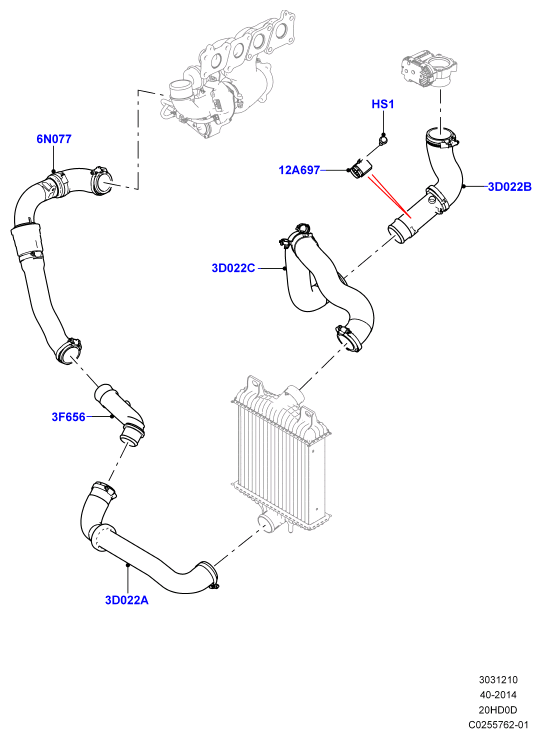 HS1

6N077

12A697

3D022B

3D022C

3F656

3D022A

3031210
40-2014
20HD0D
C0255762-01