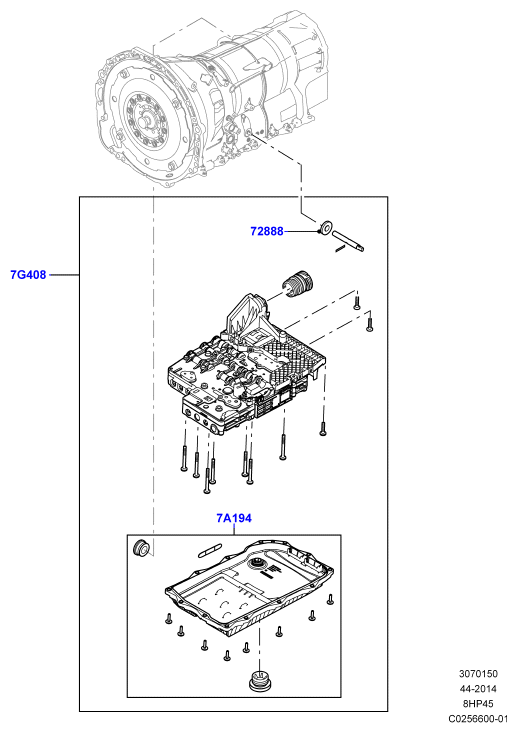 72888

7G408

7A194

3070150
44-2014
8HP45
C0256600-01