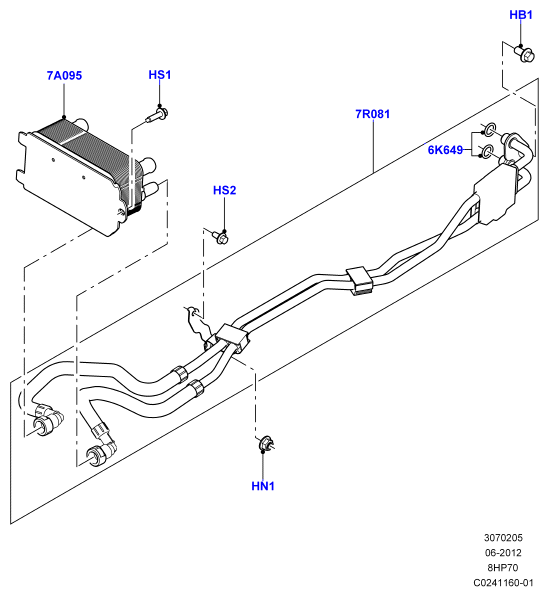 HB1

7A095

HS1

7R081

6K649

HS2

HN1

3070205
06-2012
8HP70
C0241160-01