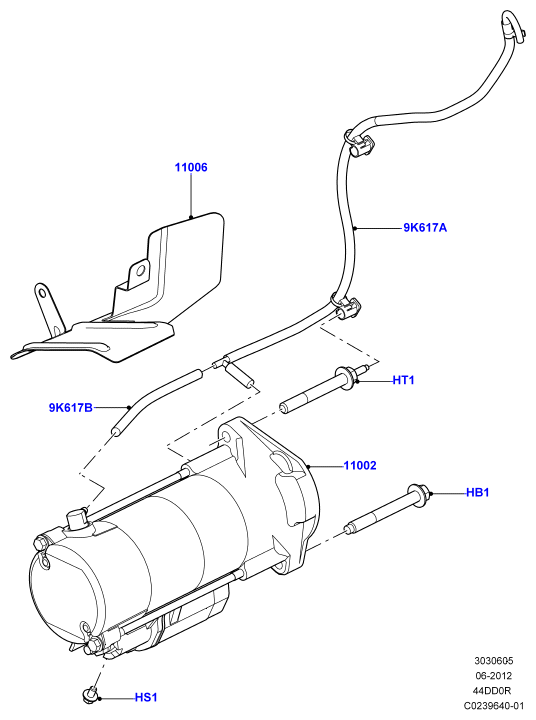 11006

9K617A

HT1

9K617B

11002

HB1

HS1

3030605
06-2012
44DD0R
C0239640-01