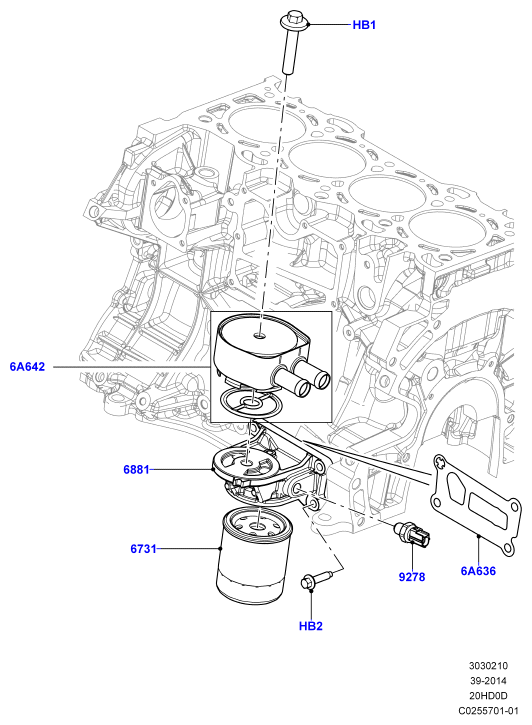 HB1

6A642

6881

6731

9278

6A636

HB2

3030210
39-2014
20HD0D
C0255701-01