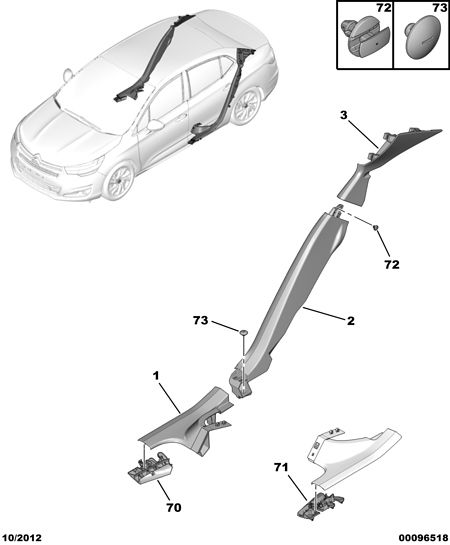 72
73
3
72
73
2
1
71
70
10/2012
00096518