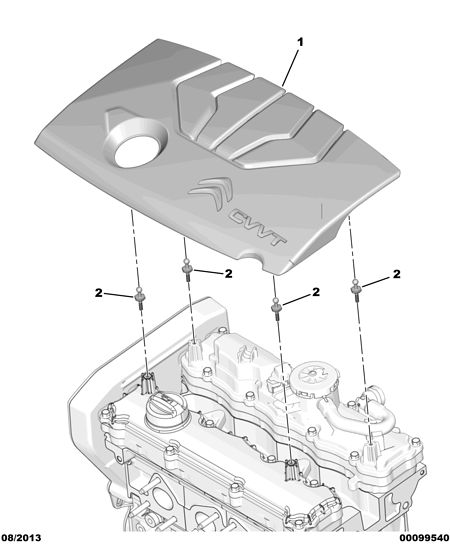 1
CVVT
2
2
2
2
08/2013
00099540