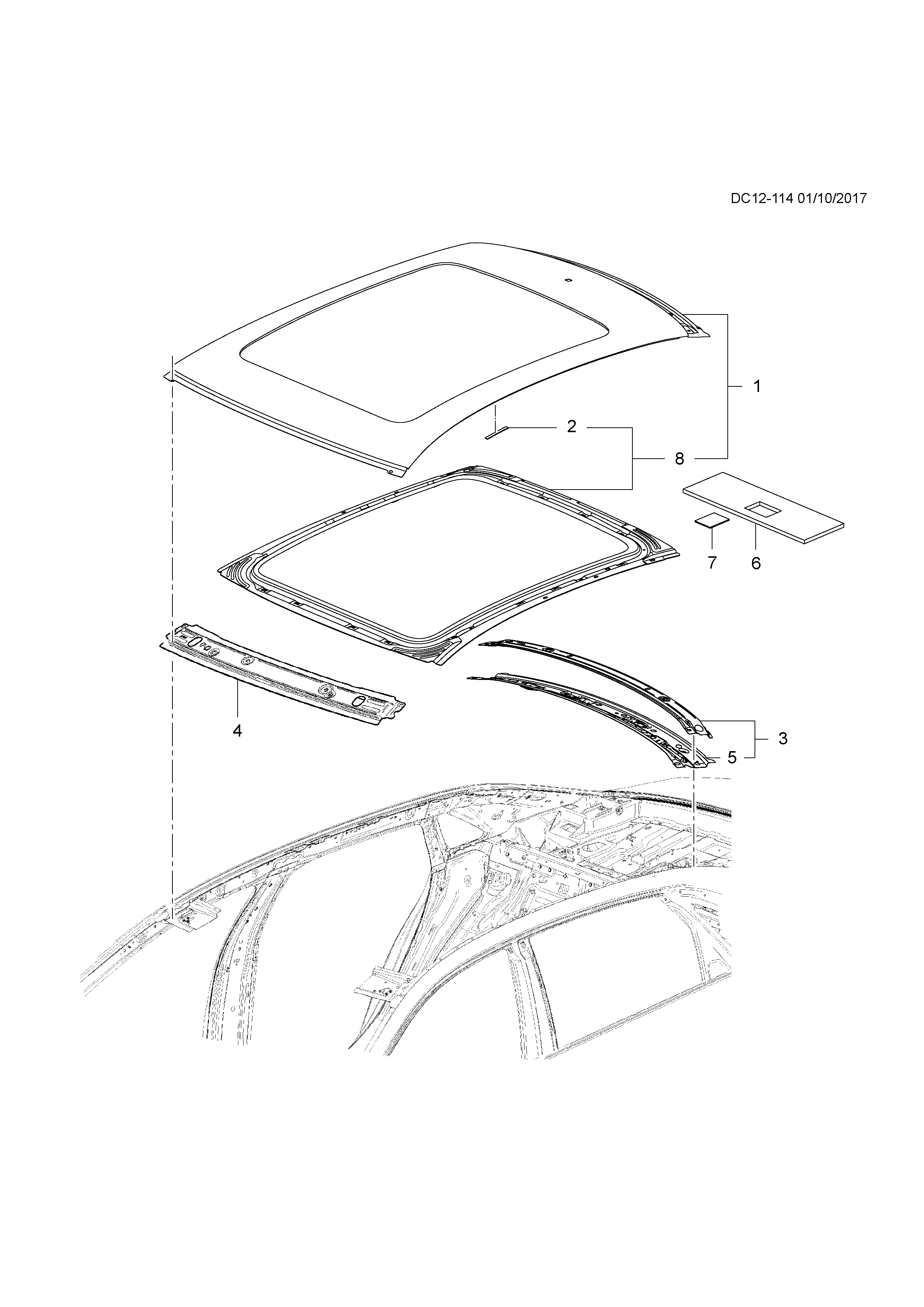 DC12-114 01/10/2017

1

2

8

7

6

4

3

5