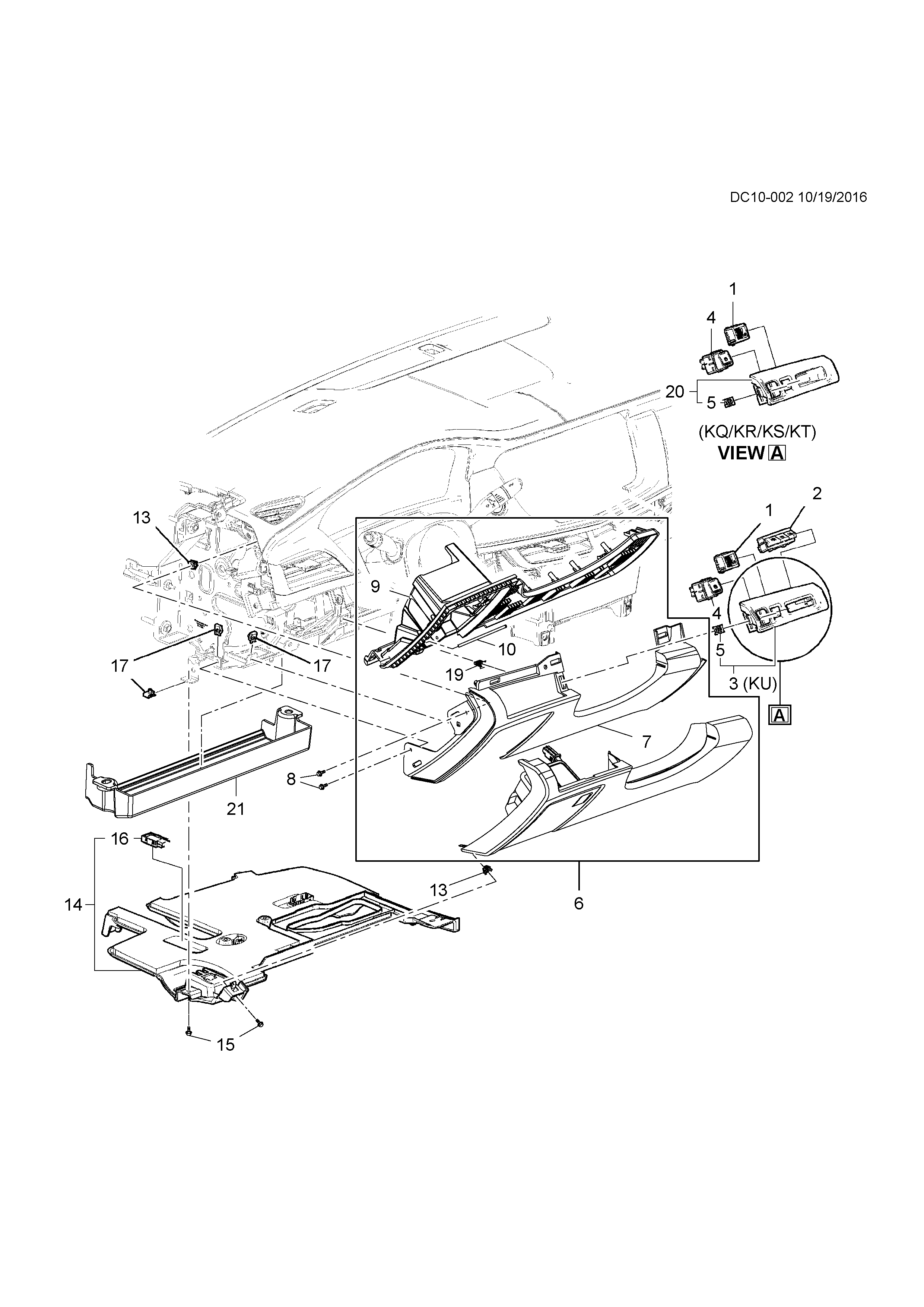 DC10-002 10/19/2016

1
4
20
5
(KQ/KR/KS/KT)
VIEW A

2
1
4
5
3 (KU)
A

13
9
10
17
17
19
7
8
21
16
14
13
6
15