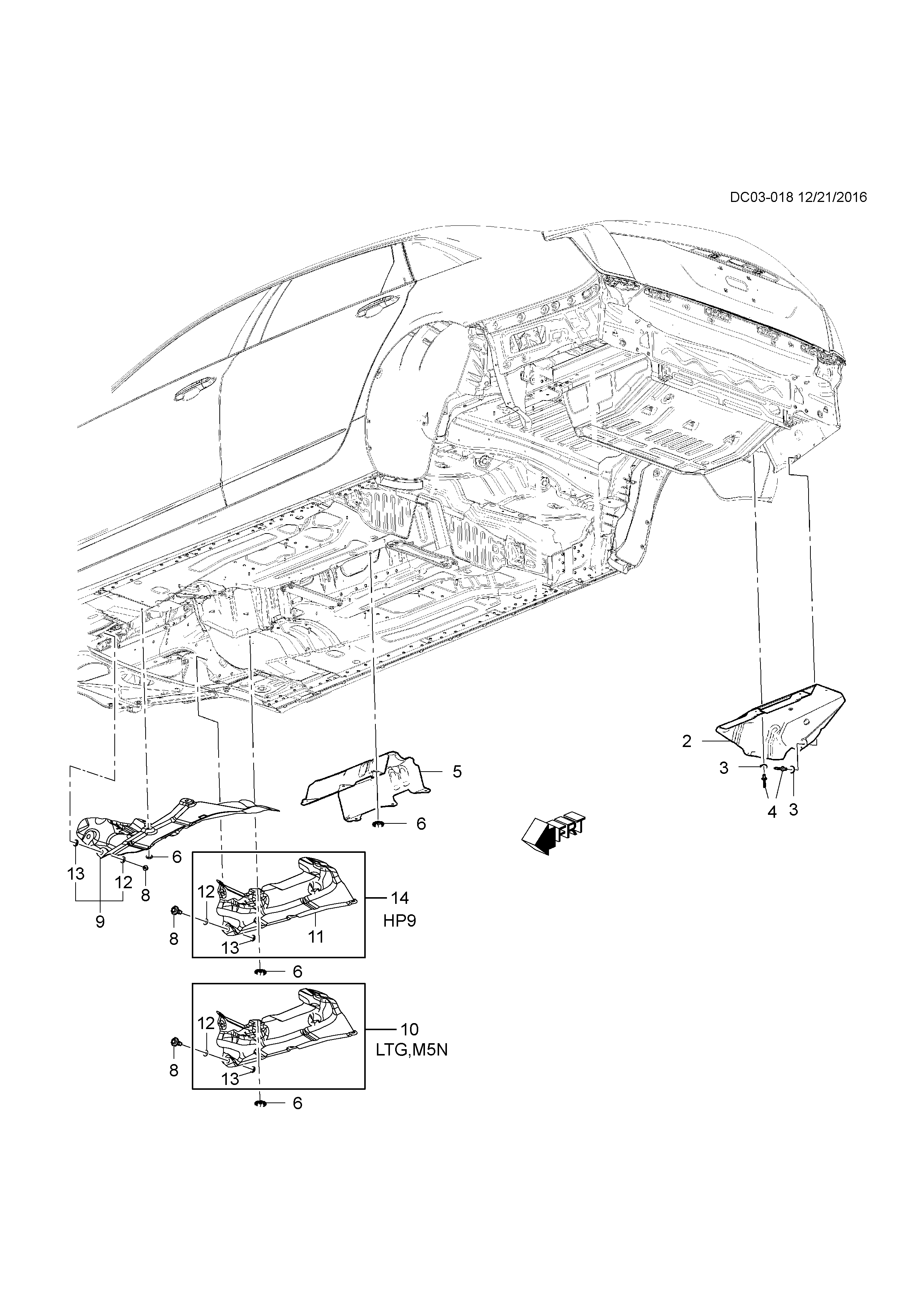 DC03-018 12/21/2016

2

3

4

3

5

6

FRT

6

13

12

8

9

12

8

13

11

14

HP9

6

12

8

13

10

LTG,M5N

6