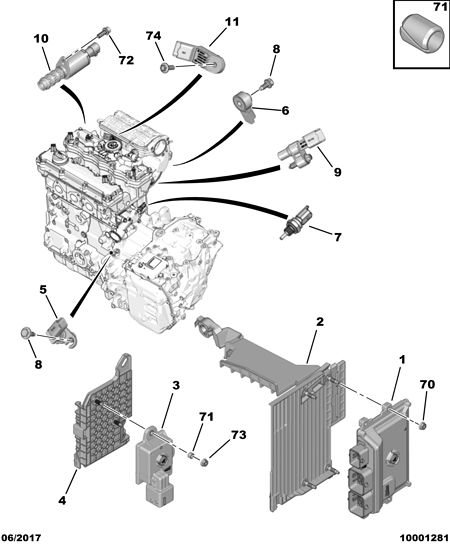 71

10

72

74

11

8

6

9

7

5

8

2

1

70

3

71

73

4

06/2017

10001281