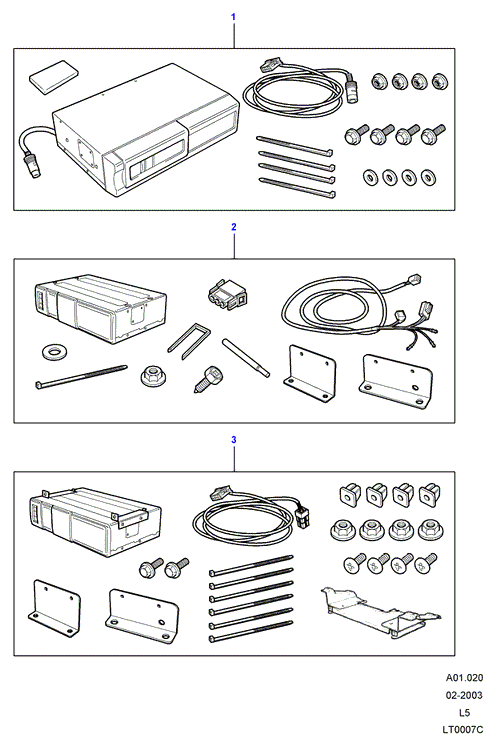 1

2

3

A01.020
02-2003
L5
LT0007C