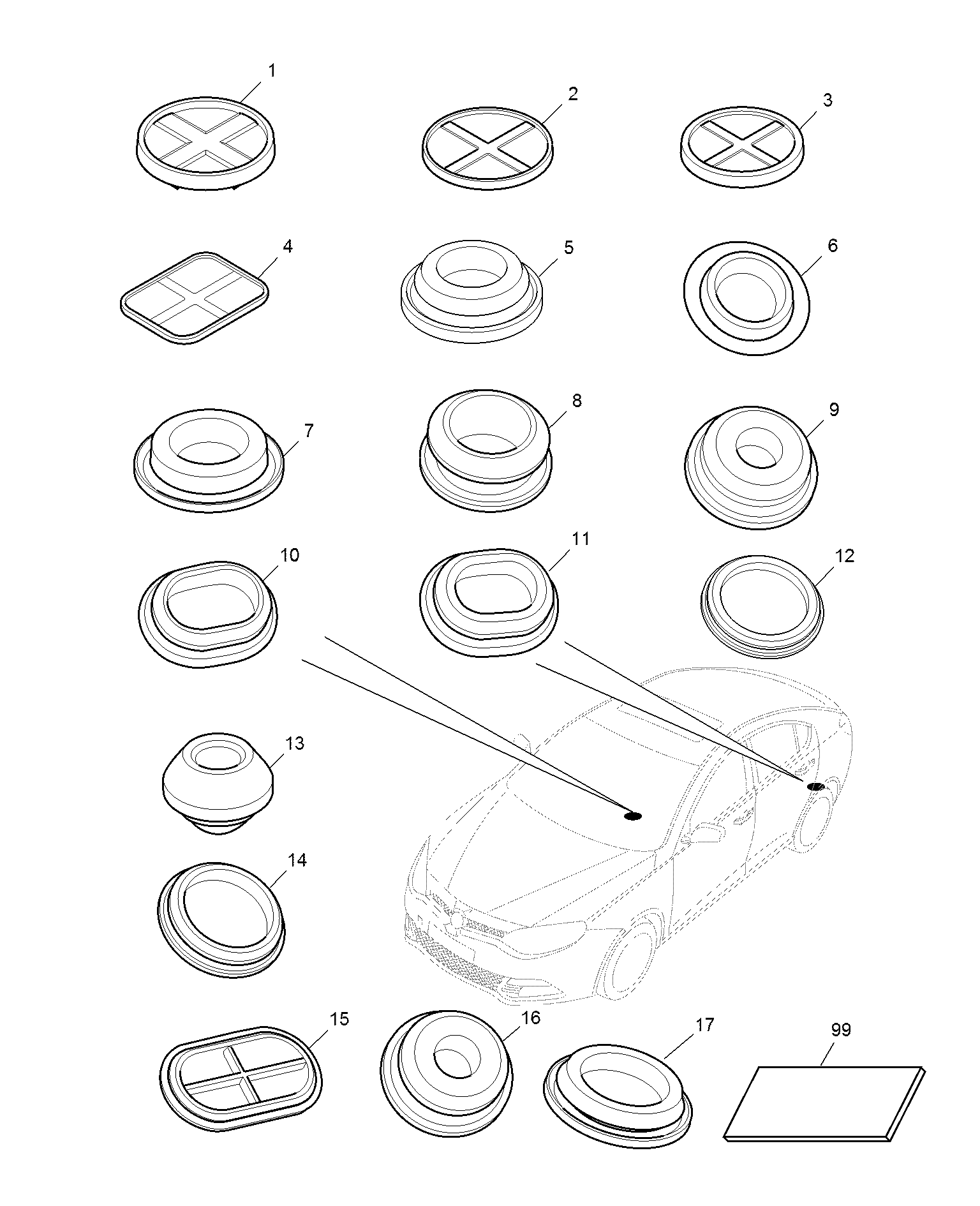 1
2
3
4
5
6
7
8
9
10
11
12
13
14
15
16
17
99