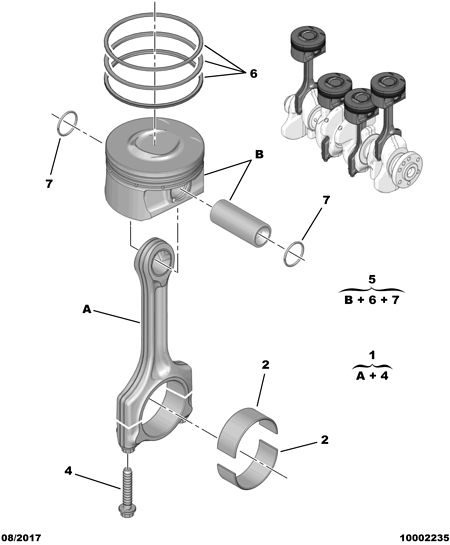 6

7

B

7

5
B + 6 + 7

A

1
A + 4

2

2

4

08/2017

10002235