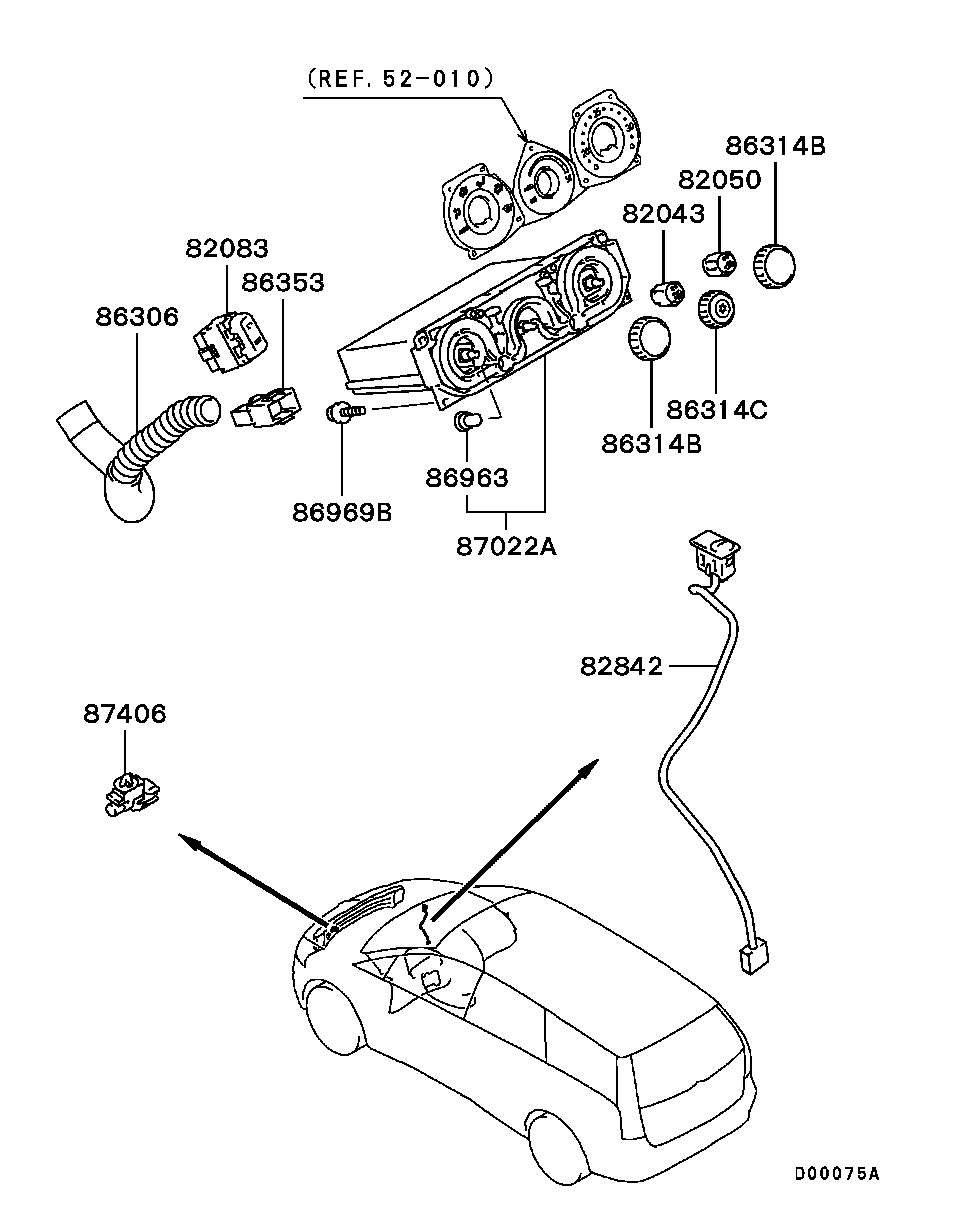 (REF. 52-010)

86314B
82050
82043
82083
86353
86306
86314C
86314B
86963
86969B
87022A
82842
87406
D00075A