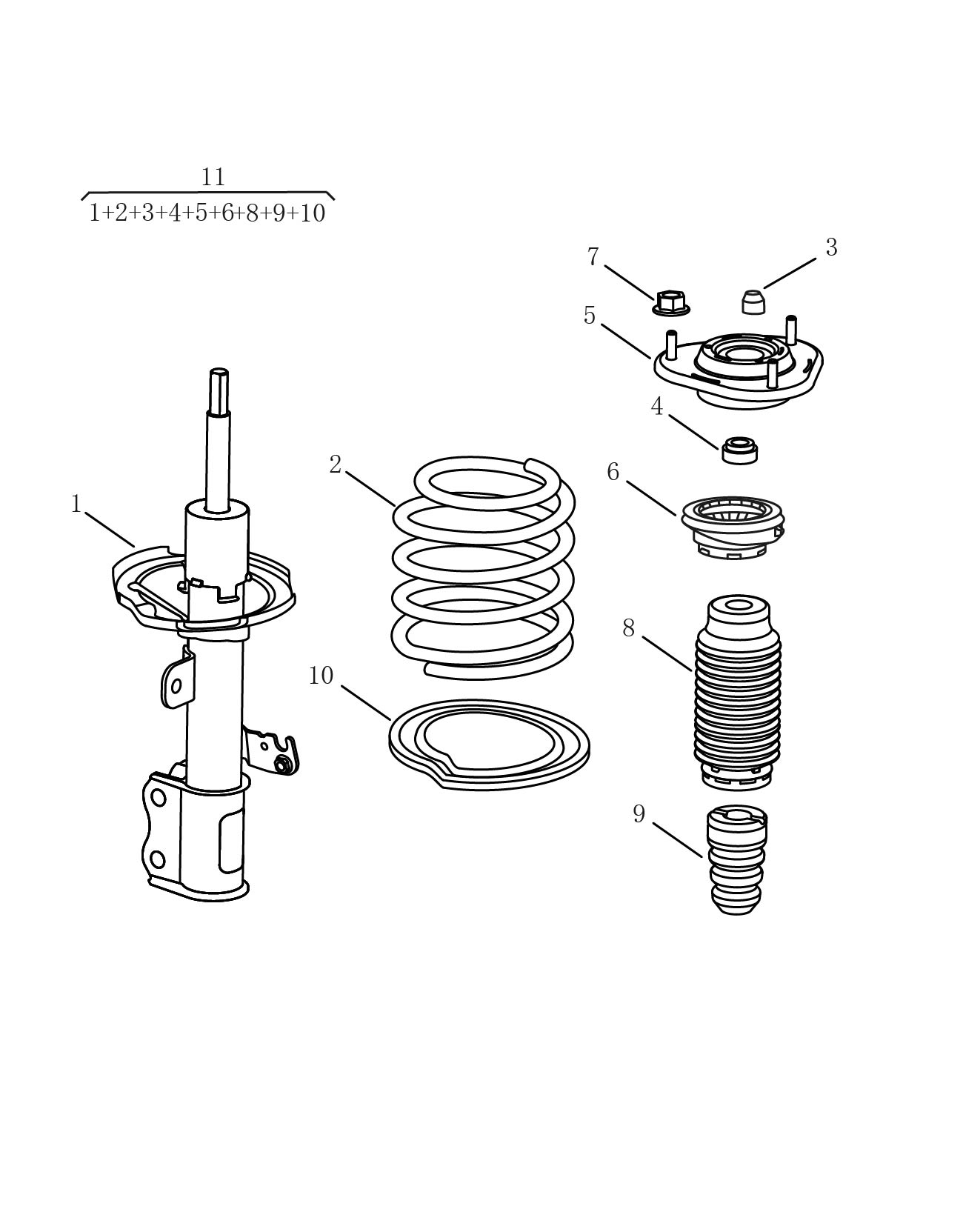 11
1+2+3+4+5+6+8+9+10

7
3
5
4
2
6
1
8
10
9