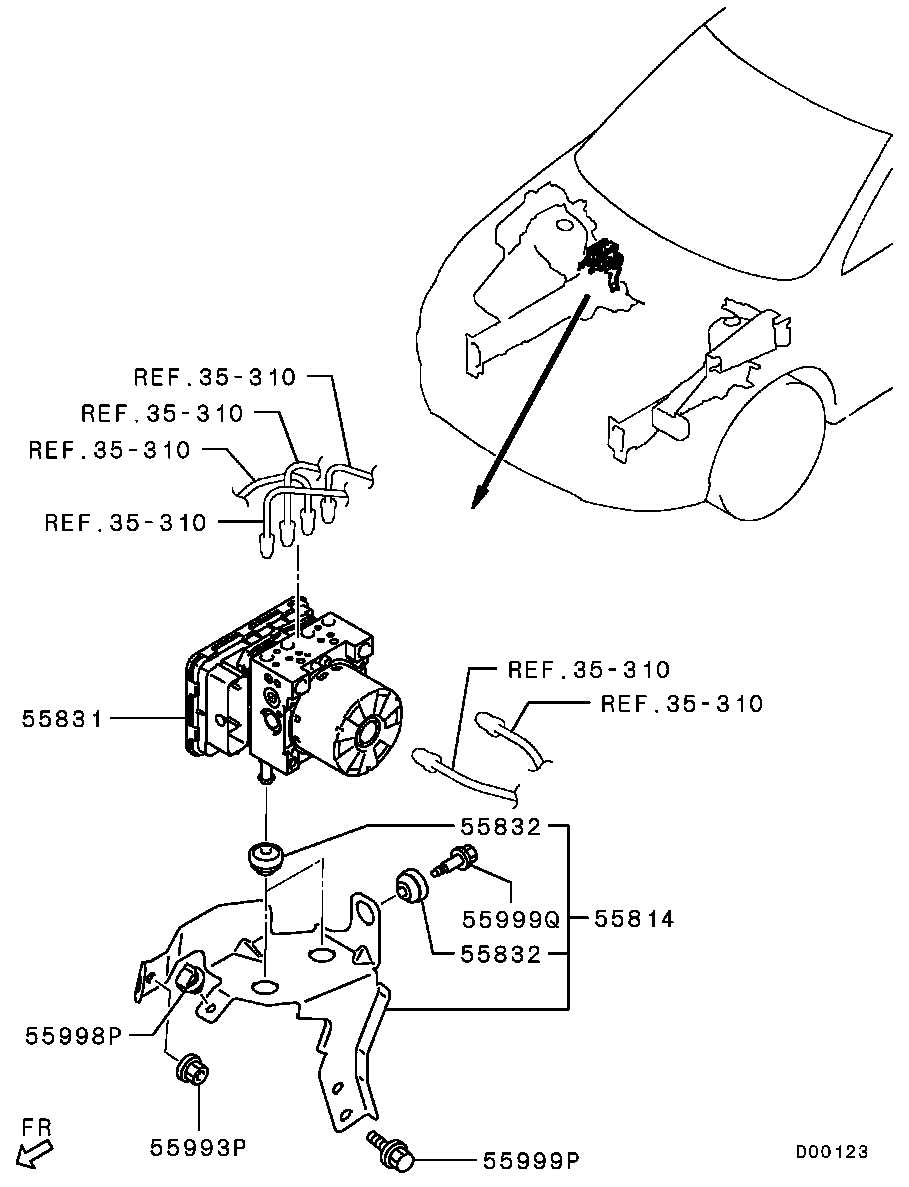 REF.35-310
REF.35-310
REF.35-310
REF.35-310
REF.35-310
REF.35-310
55831
55832
55999Q
55814
55832
55998P
55993P
55999P
FR
D00123