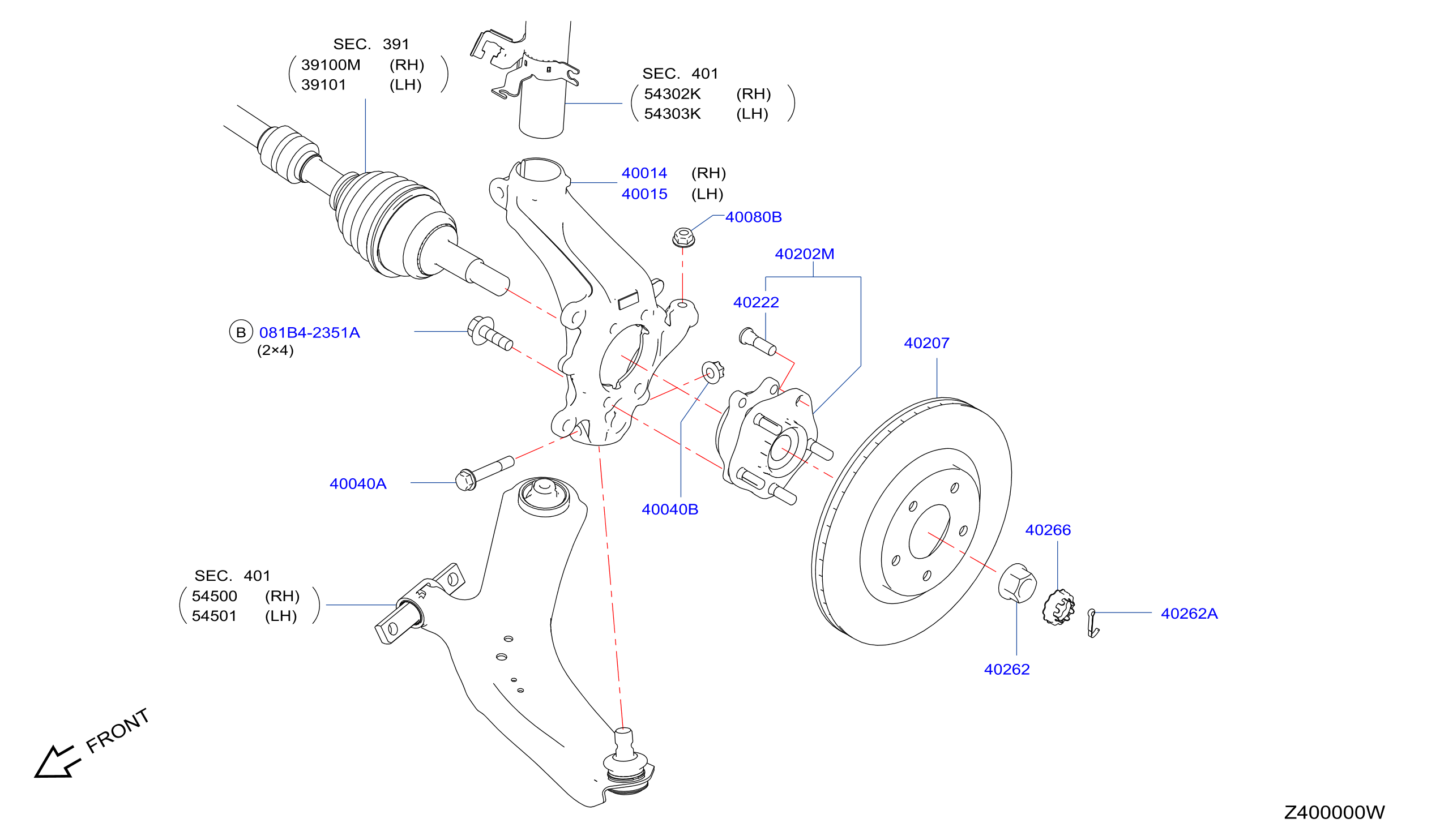 SEC. 391
39100M (RH)
39101 (LH)

SEC. 401
54302K (RH)
54303K (LH)

40014 (RH)
40015 (LH)

40080B

40202M

40222

40207

B 081B4-2351A
(2×4)

40040A

40040B

40266

40262A

40262

SEC. 401
54500 (RH)
54501 (LH)

FRONT

Z400000W