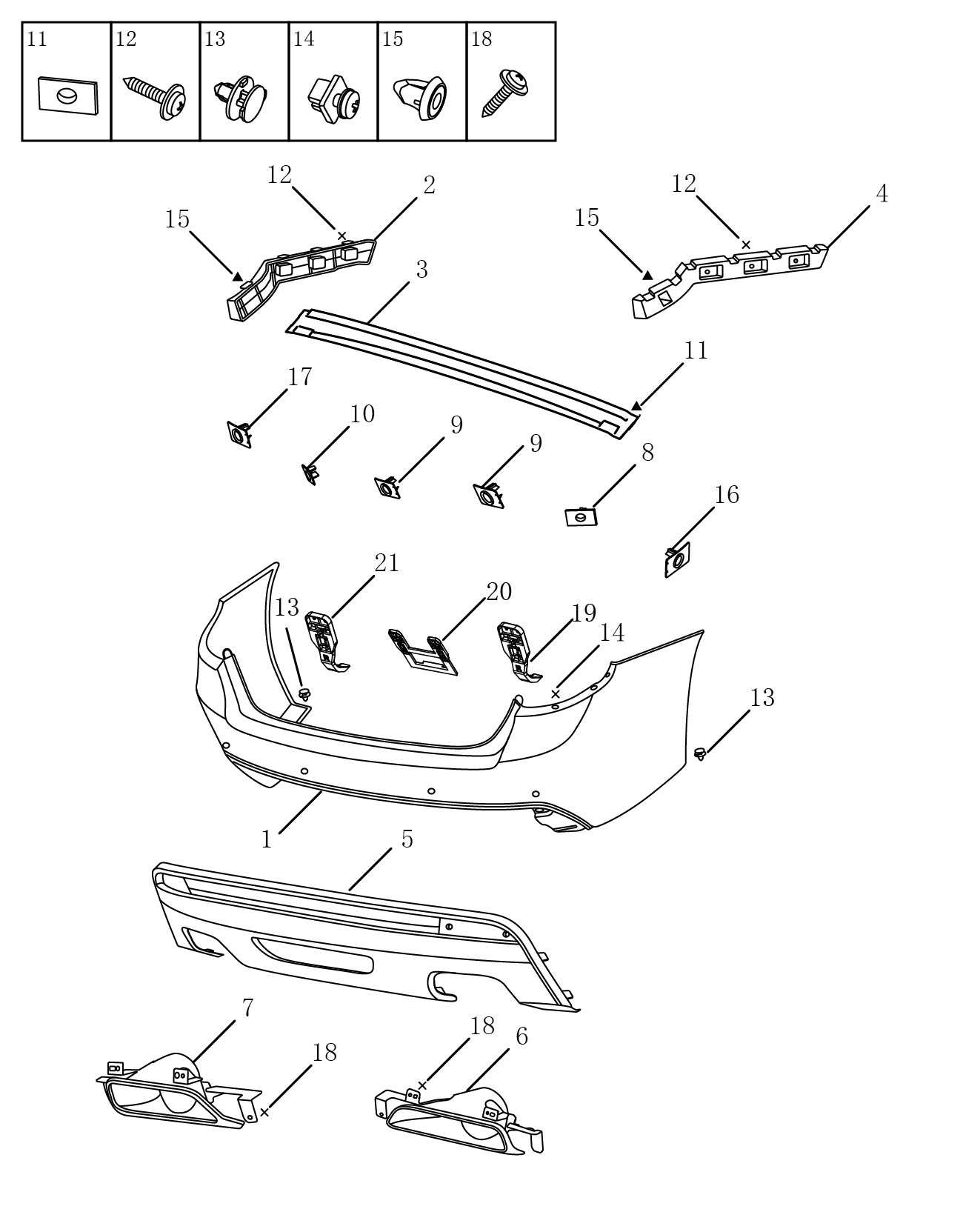 | 11 | 12 | 13 | 14 | 15 | 18 |
|---|---|---|---|---|---|

12
2
15
12
4
15
3
11
17
10
9
9
8
16
21
20
13
19
14
13
1
5
7
18
18
6