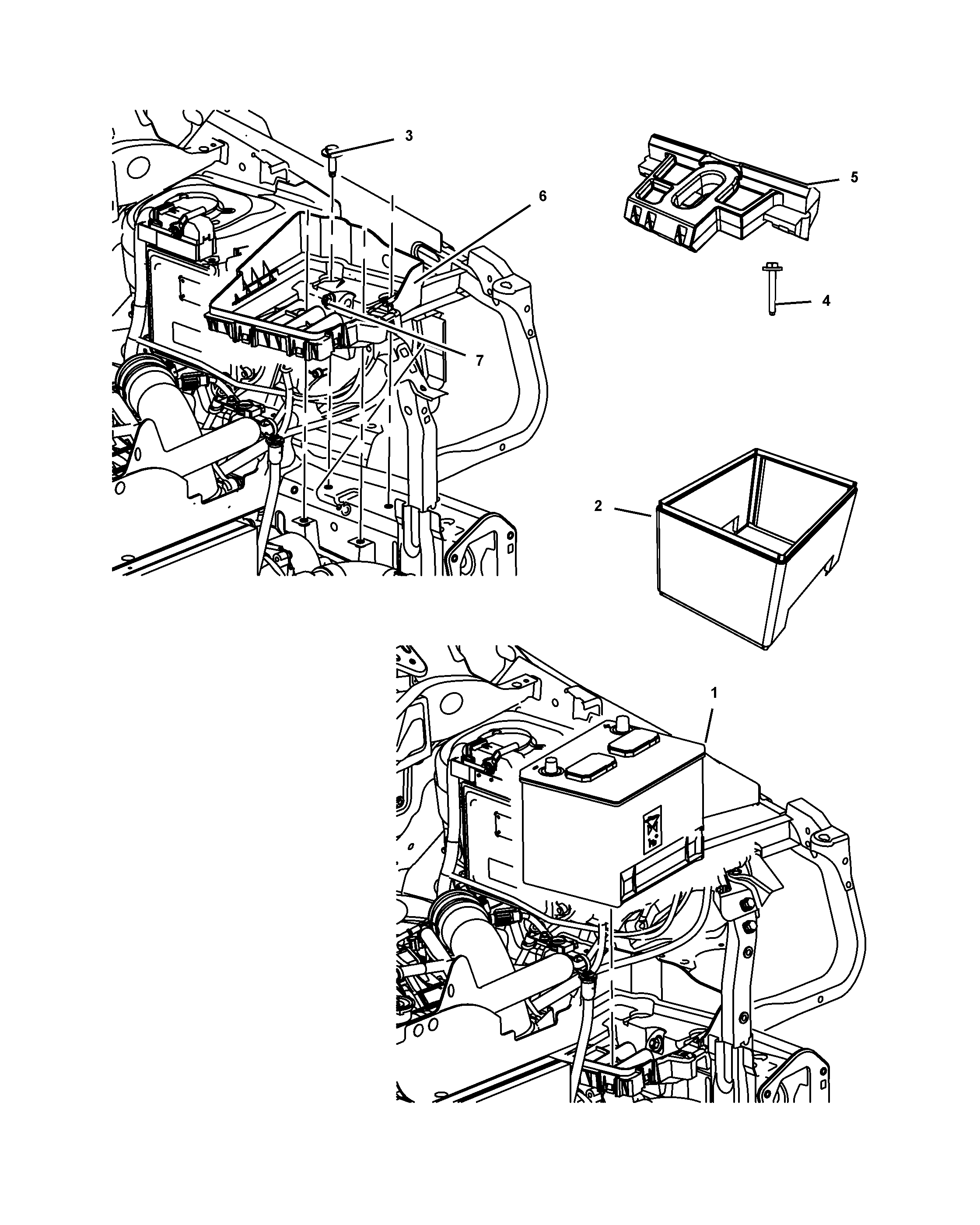 3
6
5
4
7
2
1