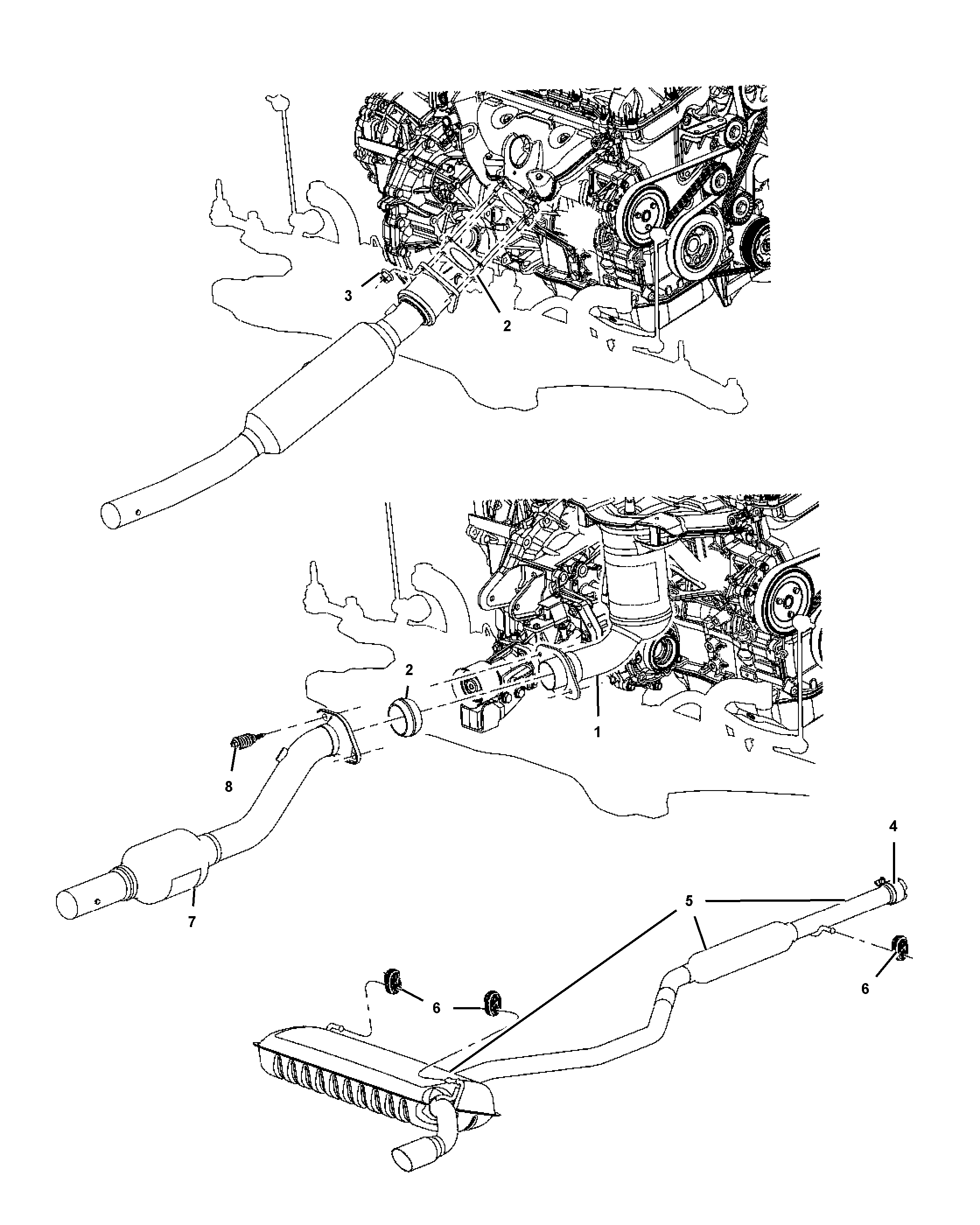 3
2
2
1
8
7
4
5
6
6