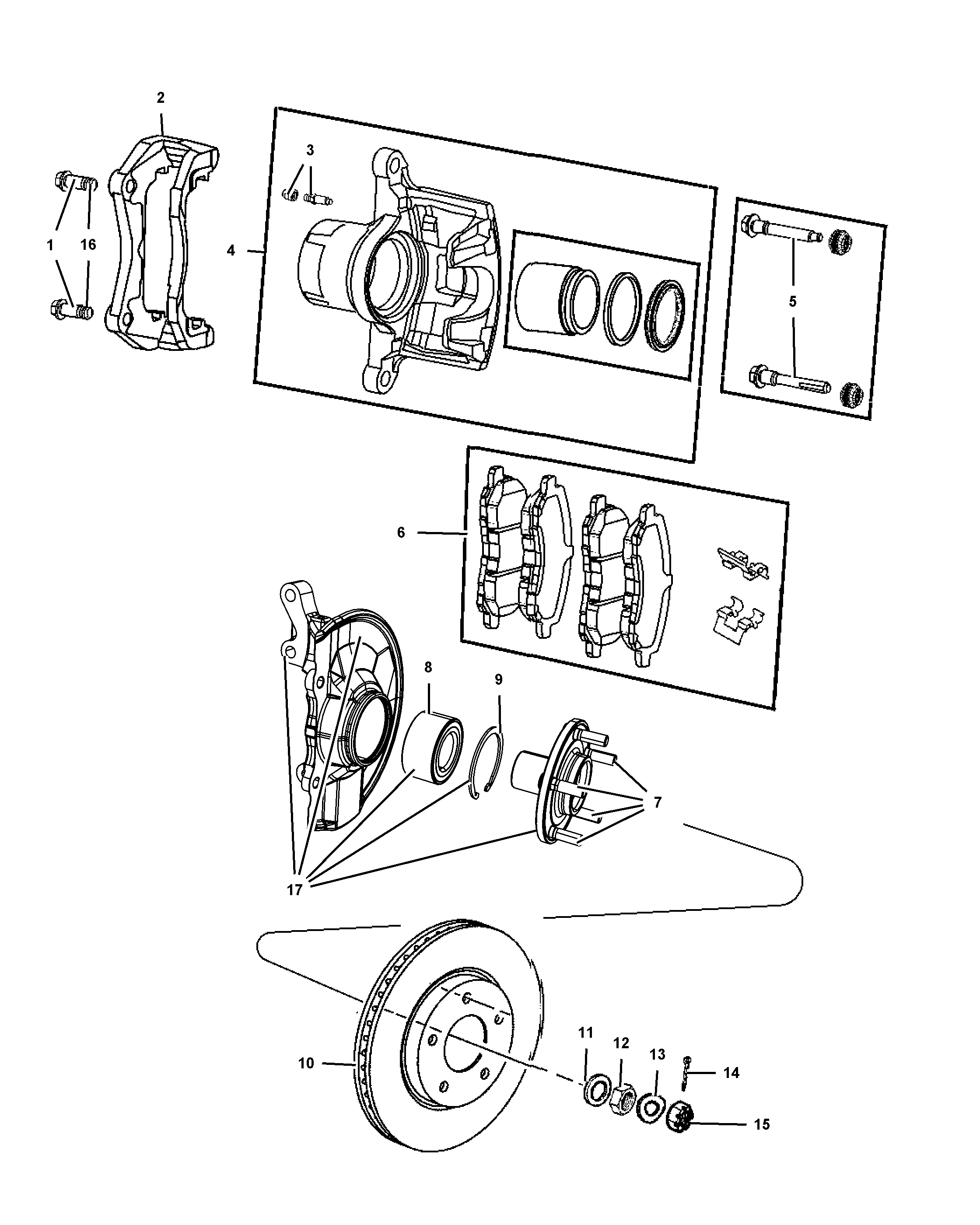 2

3

1

16

4

5

6

8

9

7

17

10

11

12

13

14

15