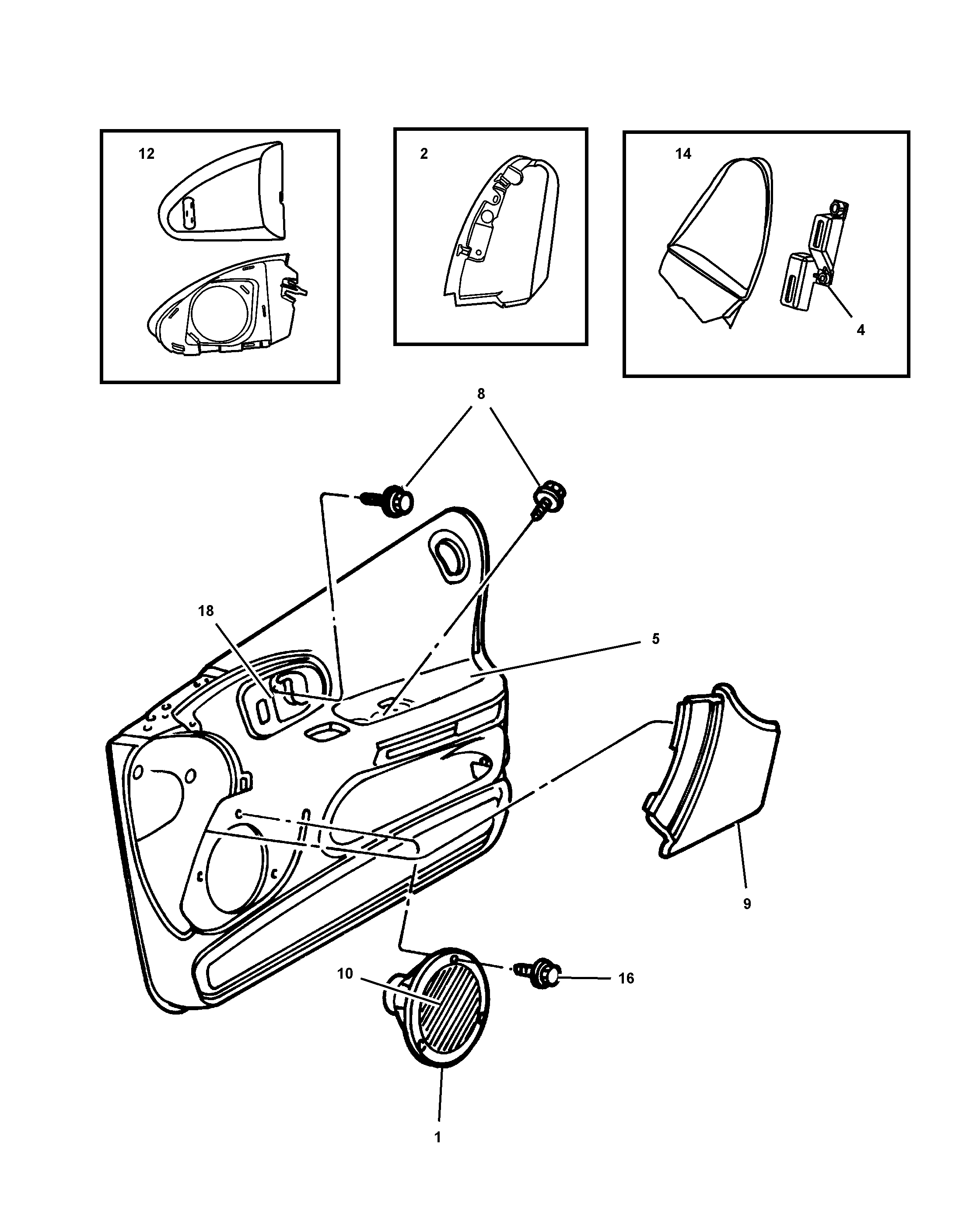 12

2

14

4

8

18

5

9

10

16

1