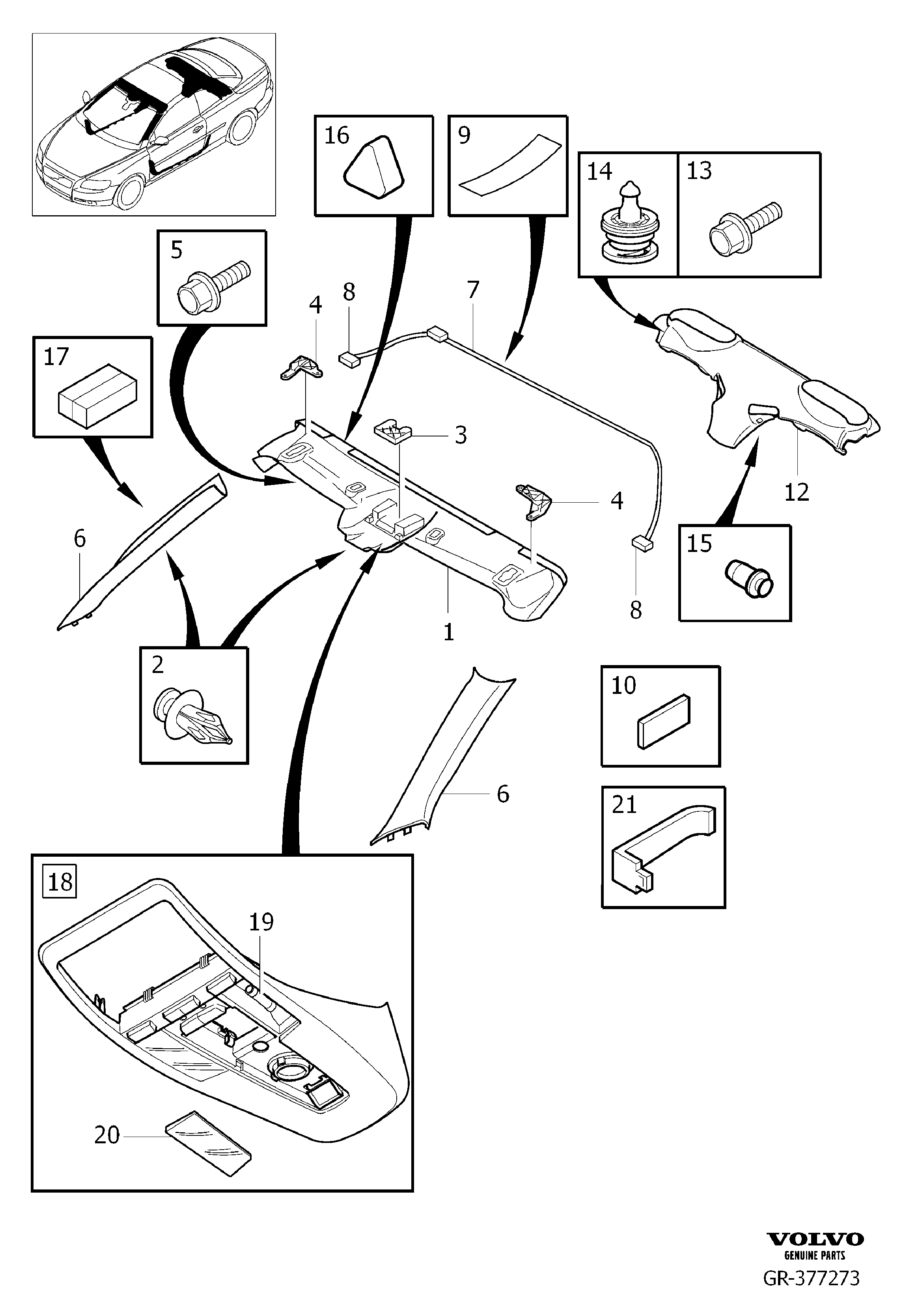 16
9
14
13
5
4
8
7
17
3
4
12
6
15
8
1
2
10
6
21
18
19
20
VOLVO
GENUINE PARTS
GR-377273