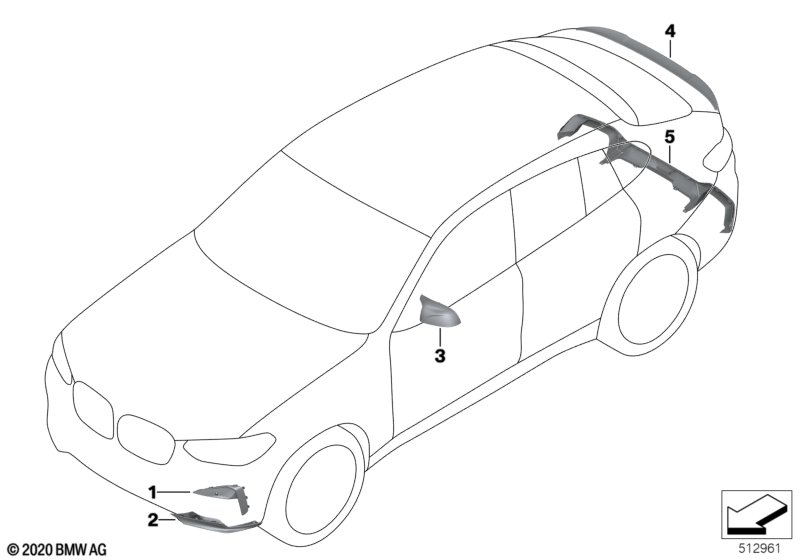 4
5
3
1
2
© 2020 BMW AG
512961