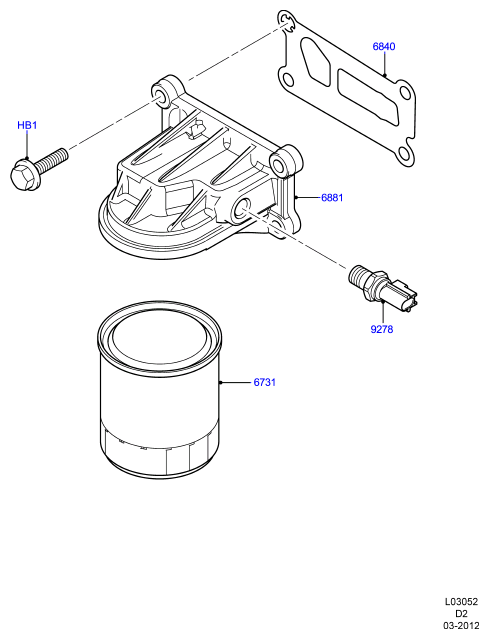 6840

HB1

6881

9278

6731

L03052
D2
03-2012