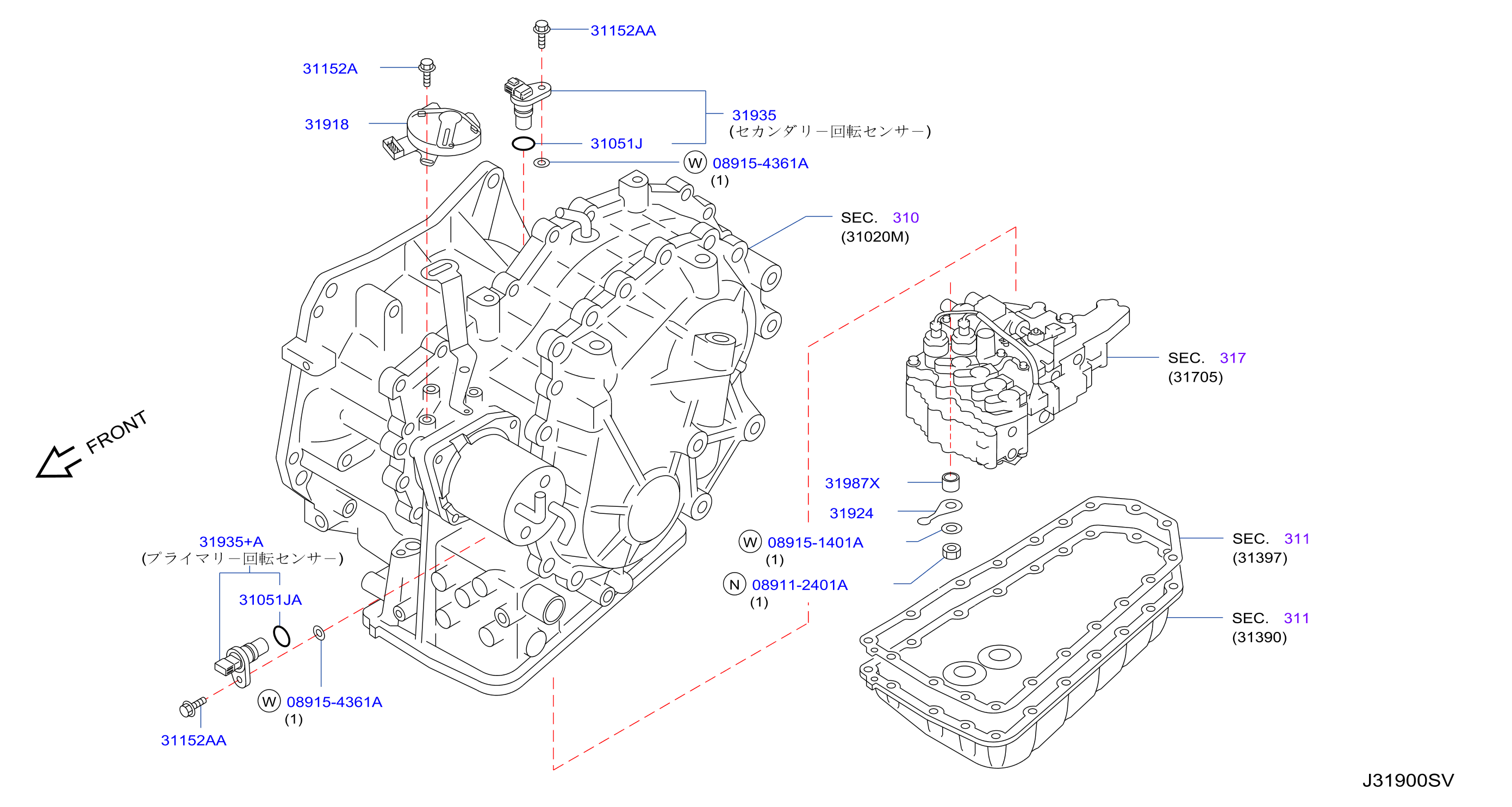 31152AA

31152A

31918

31935
(セカンダリー回転センサー)

31051J

W 08915-4361A
(1)

SEC. 310
(31020M)

SEC. 317
(31705)

FRONT

31987X

31924

W 08915-1401A
(1)

N 08911-2401A
(1)

SEC. 311
(31397)

SEC. 311
(31390)

31935+A
(プライマリー回転センサー)

31051JA

W 08915-4361A
(1)

31152AA

J31900SV