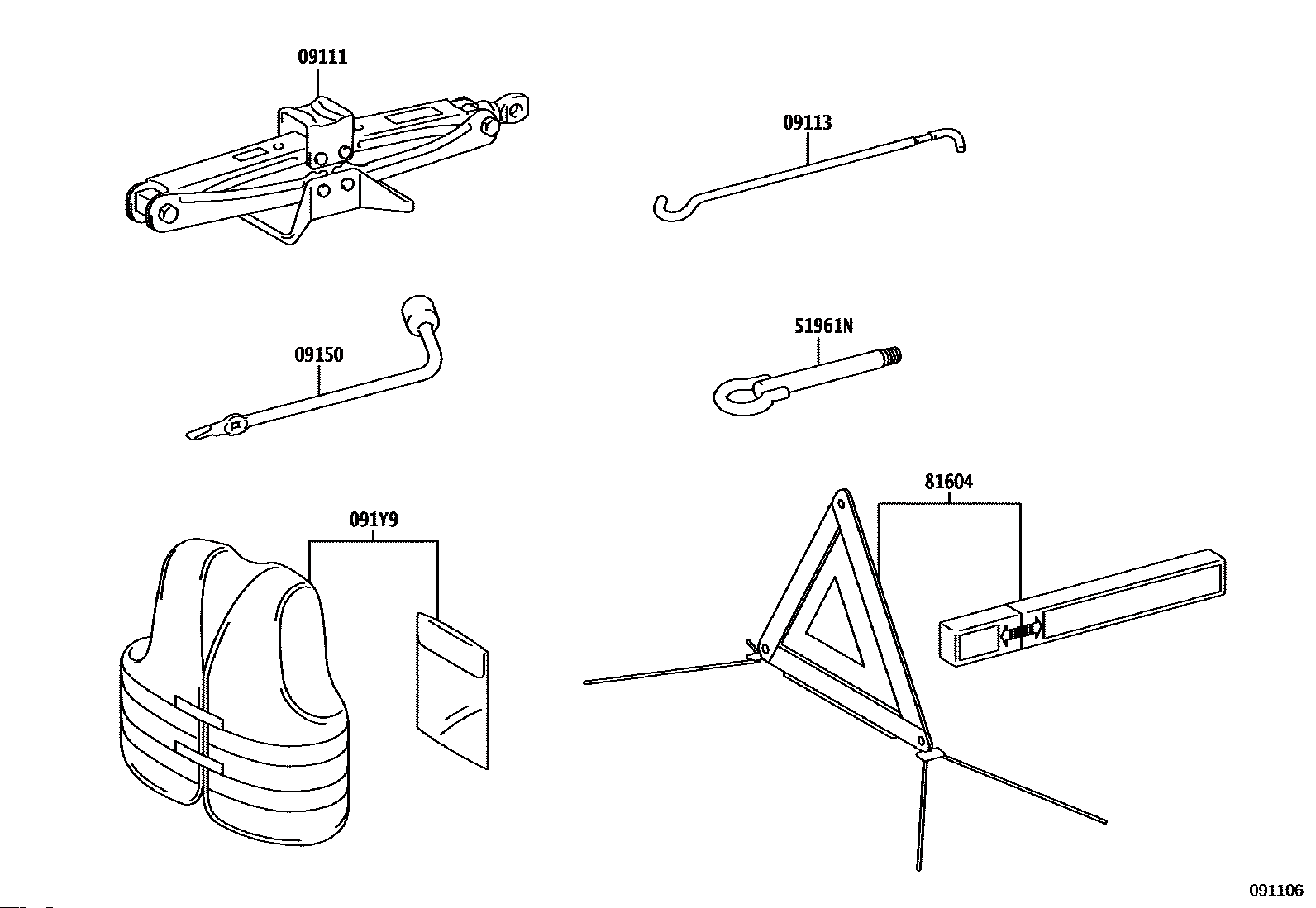 09111

09113

09150

51961N

091Y9

81604

091106